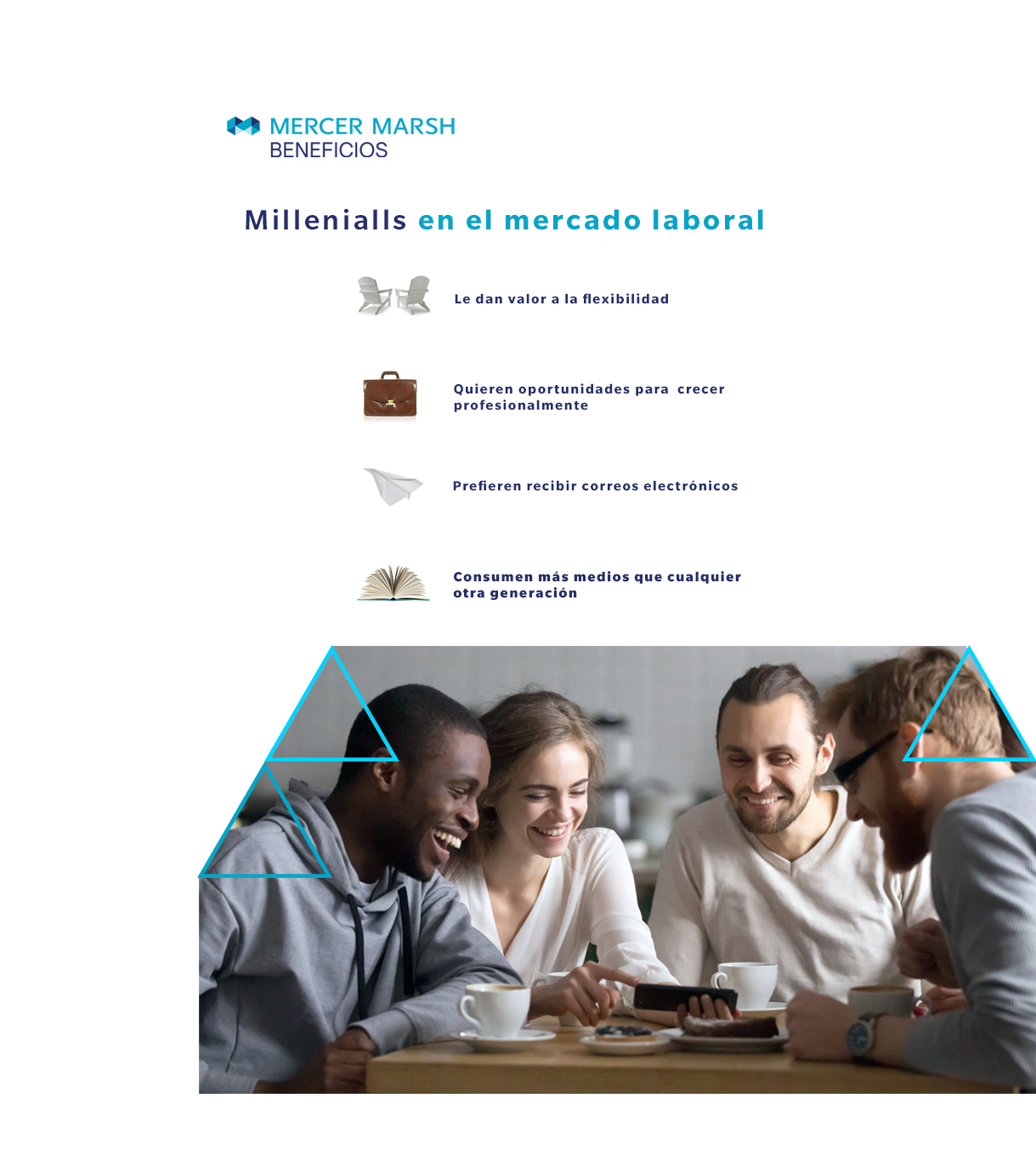 MERCER MARSH
BENEFICIOS

Millenialls en el mercado laboral

Le dan valor a la flexibilidad

Quieren oportunidades para crecer profesionalmente

Prefieren recibir correos electrónicos

Consumen más medios que cualquier otra generación