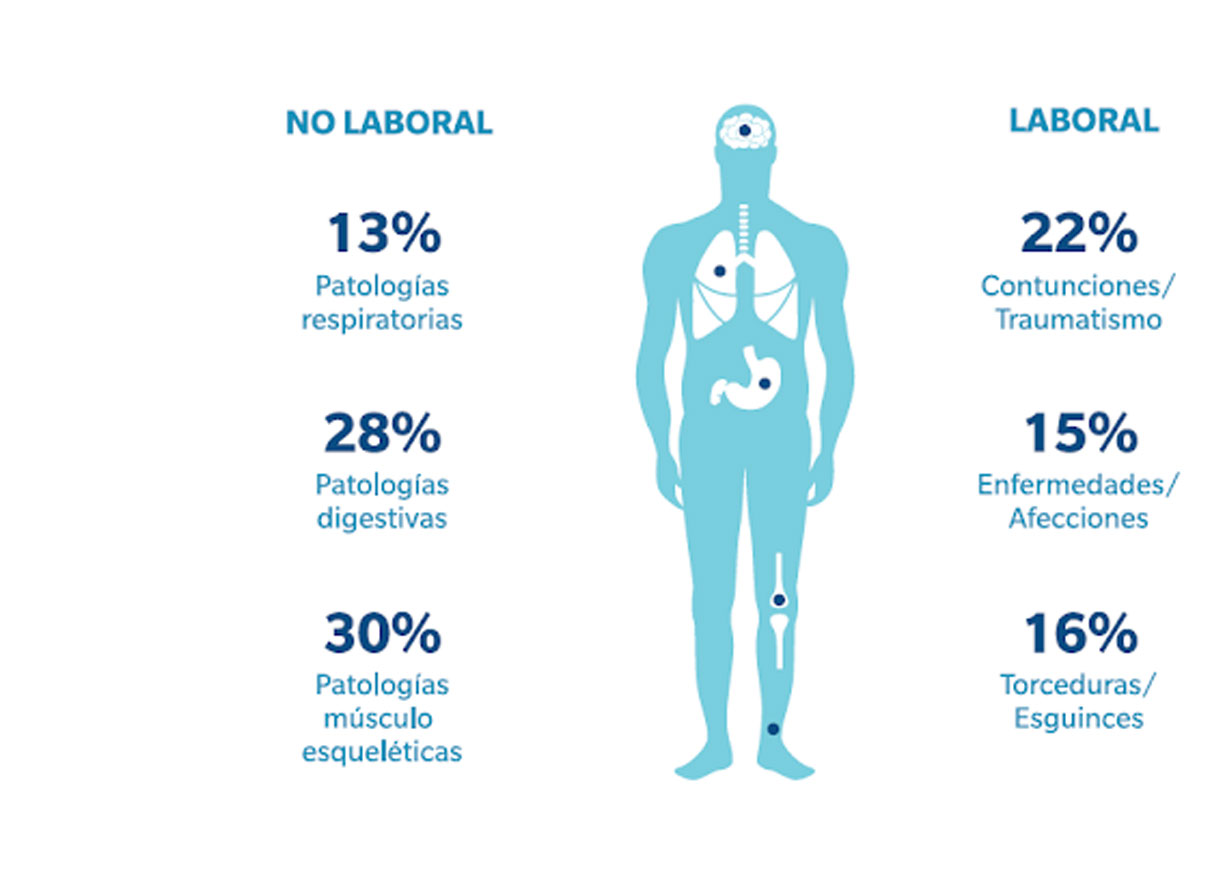 NO LABORAL

13%
Patologías respiratorias

28%
Patologías digestivas

30%
Patologías músculo esqueléticas

LABORAL

22%
Contunciones/ Traumatismo

15%
Enfermedades/ Afecciones

16%
Torceduras/ Esguinces