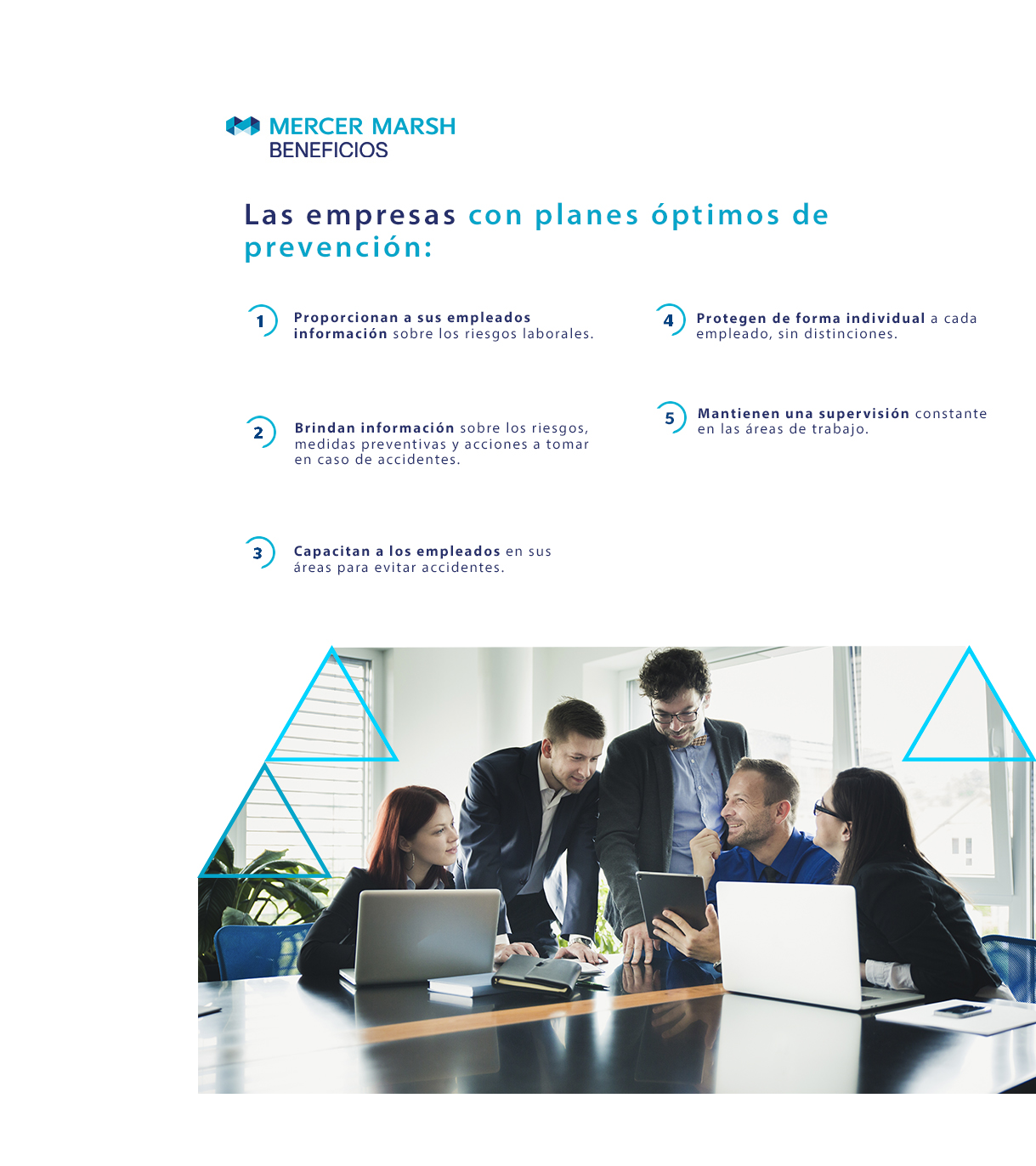 MERCER MARSH BENEFICIOS

Las empresas con planes óptimos de prevención:

1 Proporcionan a sus empleados información sobre los riesgos laborales.

2 Brindan información sobre los riesgos, medidas preventivas y acciones a tomar en caso de accidentes.

3 Capacitan a los empleados en sus áreas para evitar accidentes.

4 Protegen de forma individual a cada empleado, sin distinciones.

5 Mantienen una supervisión constante en las áreas de trabajo.