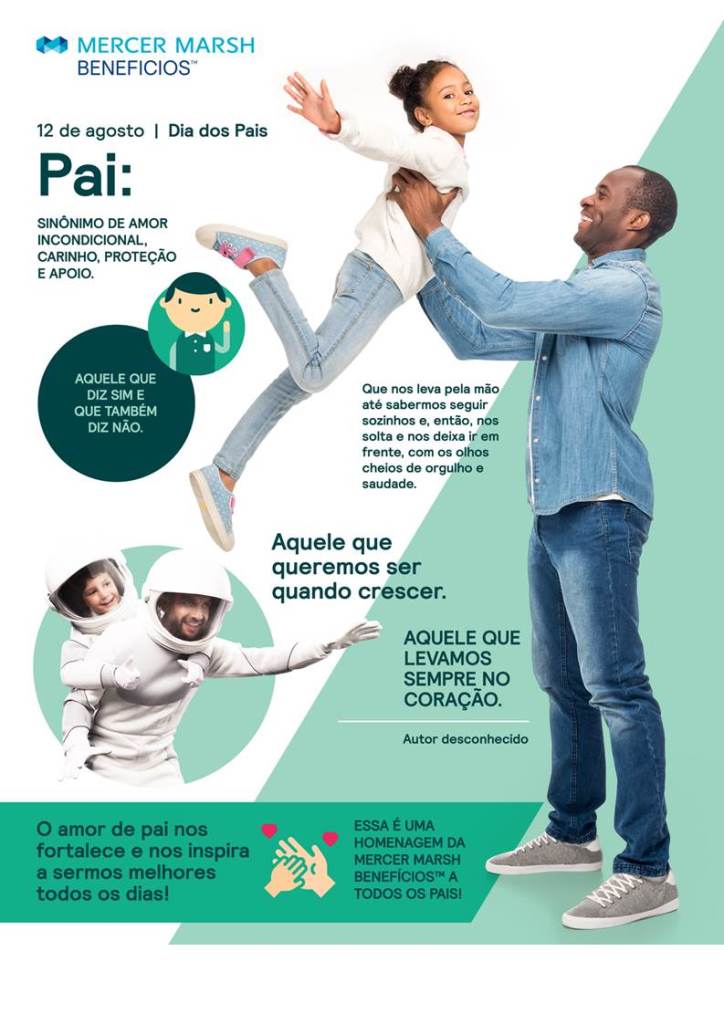 MERCER MARSH BENEFICIOS™

12 de agosto | Dia dos Pais

Pai:

SINÔNIMO DE AMOR INCONDICIONAL, CARINHO, PROTEÇÃO E APOIO.

AQUELE QUE DIZ SIM E QUE TAMBÉM DIZ NÃO.

Que nos leva pela mão até sabermos seguir sozinhos e, então, nos solta e nos deixa ir em frente, com os olhos cheios de orgulho e saudade.

Aquele que queremos ser quando crescer.

AQUELE QUE LEVAMOS SEMPRE NO CORAÇÃO.

Autor desconhecido

O amor de pai nos fortalece e nos inspira a sermos melhores todos os dias!

ESSA É UMA HOMENAGEM DA MERCER MARSH BENEFÍCIOS™ A TODOS OS PAIS!