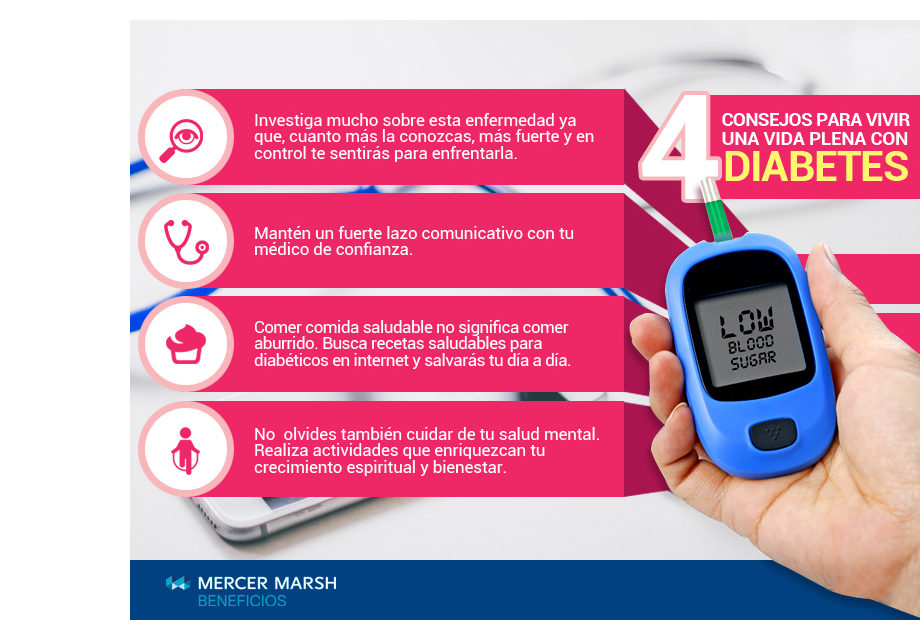 4 CONSEJOS PARA VIVIR UNA VIDA PLENA CON DIABETES

Investiga mucho sobre esta enfermedad ya que, cuanto más la conozcas, más fuerte y en control te sentirás para enfrentarla.

Mantén un fuerte lazo comunicativo con tu médico de confianza.

Comer comida saludable no significa comer aburrido. Busca recetas saludables para diabéticos en internet y salvarás tu día a día.

No olvides también cuidar de tu salud mental. Realiza actividades que enriquezcan tu crecimiento espiritual y bienestar.

LOW BLOOD SUGAR

MERCER MARSH
BENEFICIOS