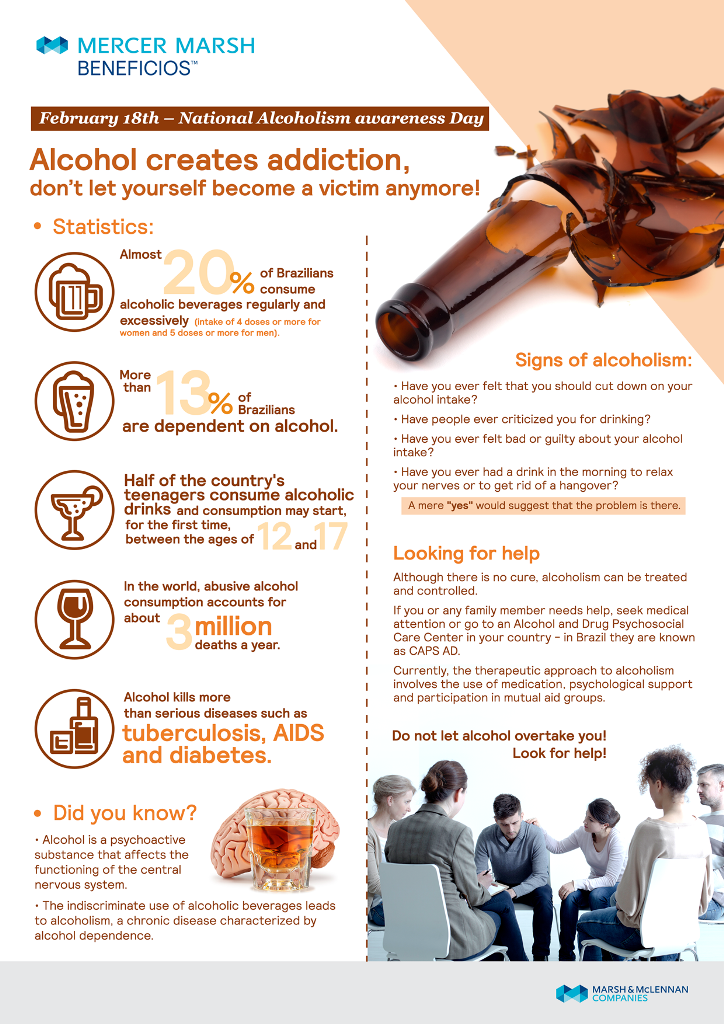 MERCER MARSH BENEFICIOS™

February 18th – National Alcoholism awareness Day

Alcohol creates addiction, don't let yourself become a victim anymore!

• Statistics:

Almost 20% of Brazilians consume alcoholic beverages regularly and excessively (intake of 4 doses or more for women and 5 doses or more for men).

More than 13% of Brazilians are dependent on alcohol.

Half of the country's teenagers consume alcoholic drinks and consumption may start, for the first time, between the ages of 12 and 17

In the world, abusive alcohol consumption accounts for about 3 million deaths a year.

Alcohol kills more than serious diseases such as tuberculosis, AIDS and diabetes.

• Did you know?

• Alcohol is a psychoactive substance that affects the functioning of the central nervous system.

• The indiscriminate use of alcoholic beverages leads to alcoholism, a chronic disease characterized by alcohol dependence.

Signs of alcoholism:

• Have you ever felt that you should cut down on your alcohol intake?

• Have people ever criticized you for drinking?

• Have you ever felt bad or guilty about your alcohol intake?

• Have you ever had a drink in the morning to relax your nerves or to get rid of a hangover?

A mere "yes" would suggest that the problem is there.

Looking for help

Although there is no cure, alcoholism can be treated and controlled.

If you or any family member needs help, seek medical attention or go to an Alcohol and Drug Psychosocial Care Center in your country – in Brazil they are known as CAPS AD.

Currently, the therapeutic approach to alcoholism involves the use of medication, psychological support and participation in mutual aid groups.

Do not let alcohol overtake you! Look for help!

MARSH & McLENNAN COMPANIES