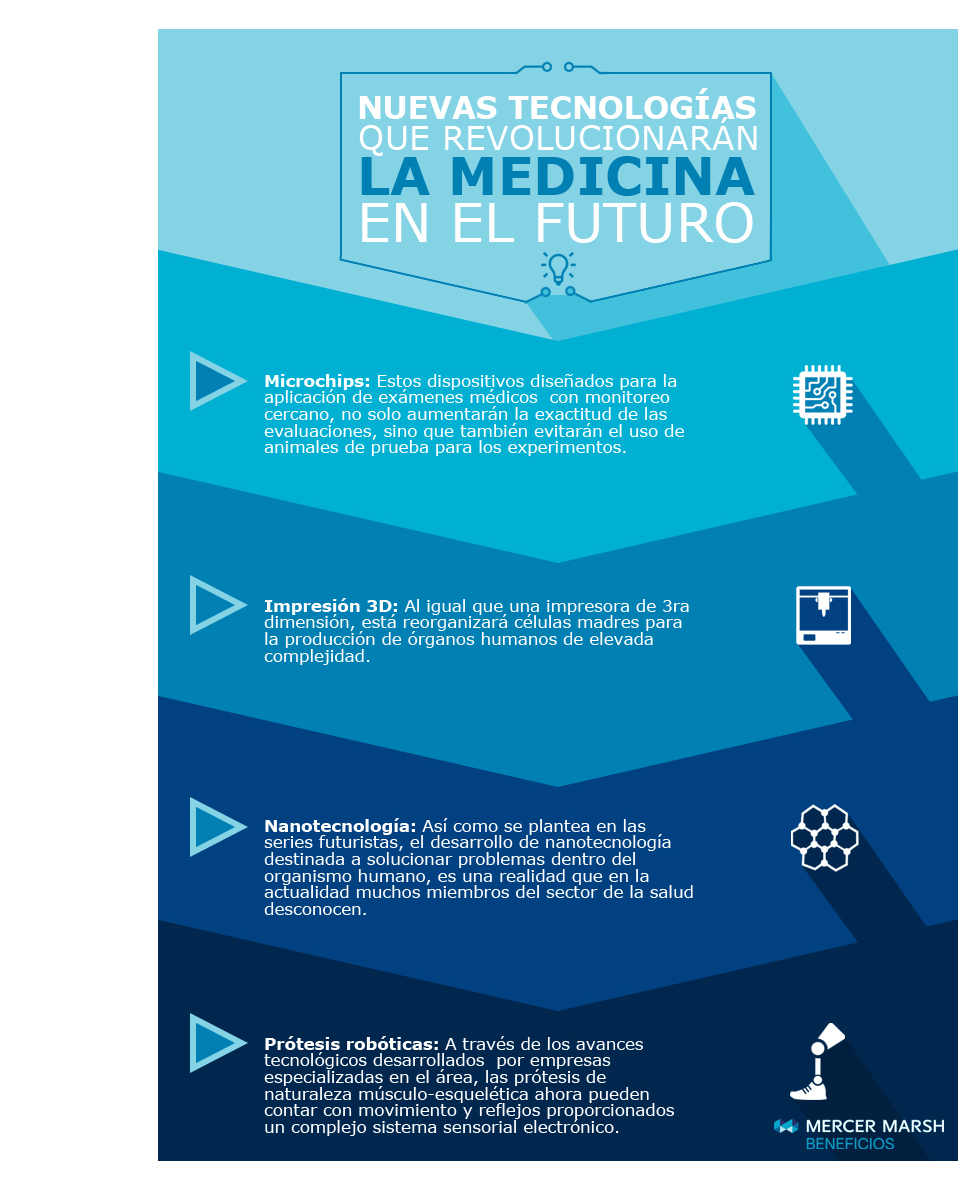 NUEVAS TECNOLOGÍAS QUE REVOLUCIONARÁN LA MEDICINA EN EL FUTURO

Microchips: Estos dispositivos diseñados para la aplicación de exámenes médicos con monitoreo cercano, no solo aumentarán la exactitud de las evaluaciones, sino que también evitarán el uso de animales de prueba para los experimentos.

Impresión 3D: Al igual que una impresora de 3ra dimensión, está reorganizará células madres para la producción de órganos humanos de elevada complejidad.

Nanotecnología: Así como se plantea en las series futuristas, el desarrollo de nanotecnología destinada a solucionar problemas dentro del organismo humano, es una realidad que en la actualidad muchos miembros del sector de la salud desconocen.

Prótesis robóticas: A través de los avances tecnológicos desarrollados por empresas especializadas en el área, las prótesis de naturaleza músculo-esquelética ahora pueden contar con movimiento y reflejos proporcionados un complejo sistema sensorial electrónico.

MERCER MARSH BENEFICIOS