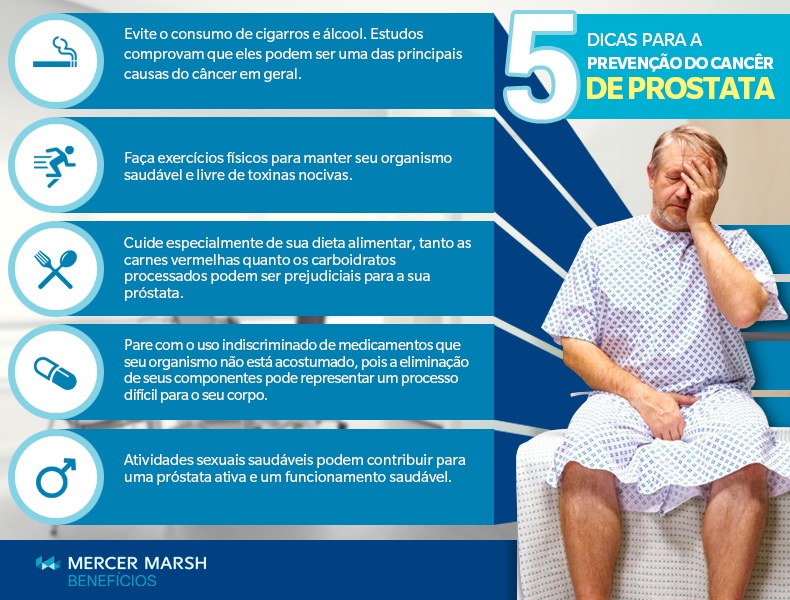 5 DICAS PARA A PREVENÇÃO DO CANCÊR DE PROSTATA

Evite o consumo de cigarros e álcool. Estudos comprovam que eles podem ser uma das principais causas do câncer em geral.

Faça exercícios físicos para manter seu organismo saudável e livre de toxinas nocivas.

Cuide especialmente de sua dieta alimentar, tanto as carnes vermelhas quanto os carboidratos processados podem ser prejudiciais para a sua próstata.

Pare com o uso indiscriminado de medicamentos que seu organismo não está acostumado, pois a eliminação de seus componentes pode representar um processo difícil para o seu corpo.

Atividades sexuais saudáveis podem contribuir para uma próstata ativa e um funcionamento saudável.

MERCER MARSH BENEFÍCIOS