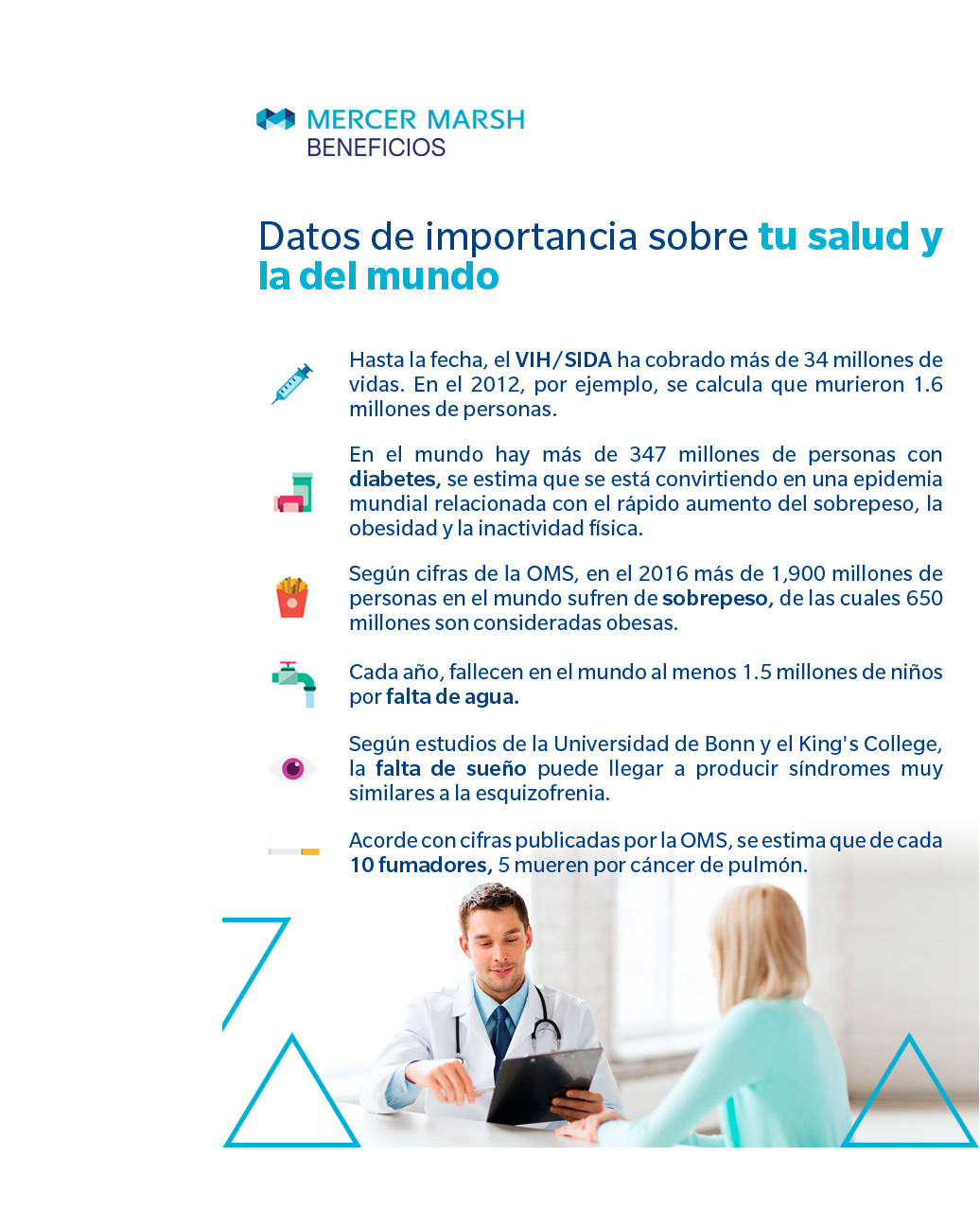 MERCER MARSH
BENEFICIOS

Datos de importancia sobre tu salud y la del mundo

Hasta la fecha, el VIH/SIDA ha cobrado más de 34 millones de vidas. En el 2012, por ejemplo, se calcula que murieron 1.6 millones de personas.

En el mundo hay más de 347 millones de personas con diabetes, se estima que se está convirtiendo en una epidemia mundial relacionada con el rápido aumento del sobrepeso, la obesidad y la inactividad física.

Según cifras de la OMS, en el 2016 más de 1,900 millones de personas en el mundo sufren de sobrepeso, de las cuales 650 millones son consideradas obesas.

Cada año, fallecen en el mundo al menos 1.5 millones de niños por falta de agua.

Según estudios de la Universidad de Bonn y el King's College, la falta de sueño puede llegar a producir síndromes muy similares a la esquizofrenia.

Acorde con cifras publicadas por la OMS, se estima que de cada 10 fumadores, 5 mueren por cáncer de pulmón.