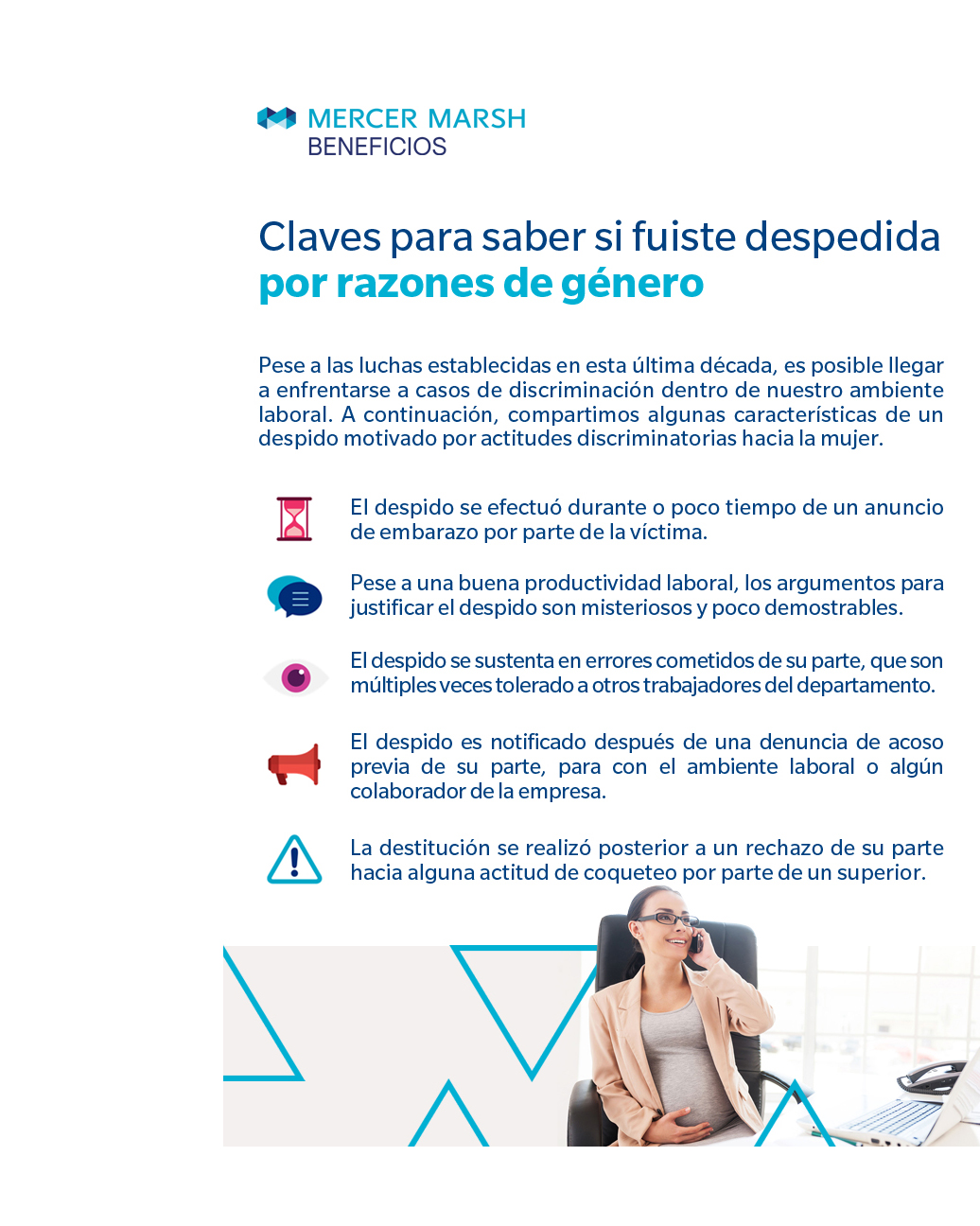 MERCER MARSH BENEFICIOS

Claves para saber si fuiste despedida por razones de género

Pese a las luchas establecidas en esta última década, es posible llegar a enfrentarse a casos de discriminación dentro de nuestro ambiente laboral. A continuación, compartimos algunas características de un despido motivado por actitudes discriminatorias hacia la mujer.

El despido se efectuó durante o poco tiempo de un anuncio de embarazo por parte de la víctima.

Pese a una buena productividad laboral, los argumentos para justificar el despido son misteriosos y poco demostrables.

El despido se sustenta en errores cometidos de su parte, que son múltiples veces tolerado a otros trabajadores del departamento.

El despido es notificado después de una denuncia de acoso previa de su parte, para con el ambiente laboral o algún colaborador de la empresa.

La destitución se realizó posterior a un rechazo de su parte hacia alguna actitud de coqueteo por parte de un superior.