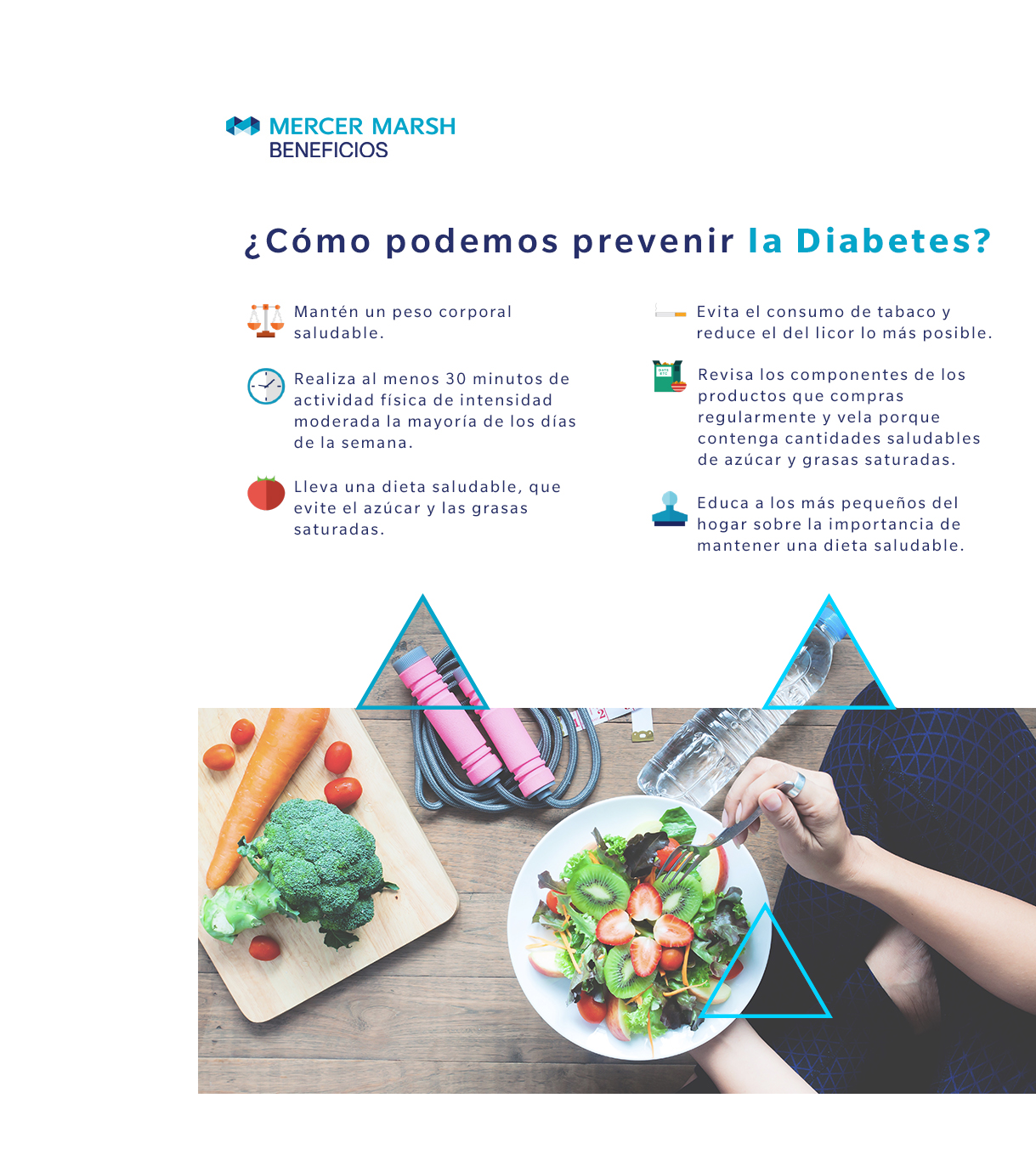 MERCER MARSH
BENEFICIOS

¿Cómo podemos prevenir la Diabetes?

Mantén un peso corporal saludable.

Realiza al menos 30 minutos de actividad física de intensidad moderada la mayoría de los días de la semana.

Lleva una dieta saludable, que evite el azúcar y las grasas saturadas.

Evita el consumo de tabaco y reduce el del licor lo más posible.

Revisa los componentes de los productos que compras regularmente y vela porque contenga cantidades saludables de azúcar y grasas saturadas.

Educa a los más pequeños del hogar sobre la importancia de mantener una dieta saludable.