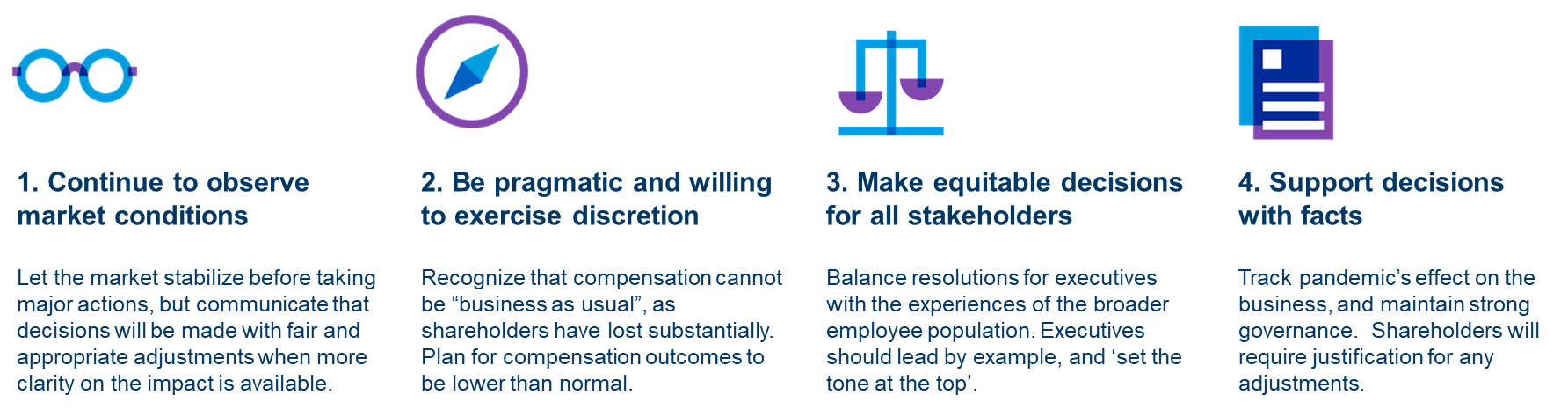 1. Continue to observe market conditions

Let the market stabilize before taking major actions, but communicate that decisions will be made with fair and appropriate adjustments when more clarity on the impact is available.

2. Be pragmatic and willing to exercise discretion

Recognize that compensation cannot be “business as usual”, as shareholders have lost substantially. Plan for compensation outcomes to be lower than normal.

3. Make equitable decisions for all stakeholders

Balance resolutions for executives with the experiences of the broader employee population. Executives should lead by example, and ‘set the tone at the top’.

4. Support decisions with facts

Track pandemic’s effect on the business, and maintain strong governance. Shareholders will require justification for any adjustments.