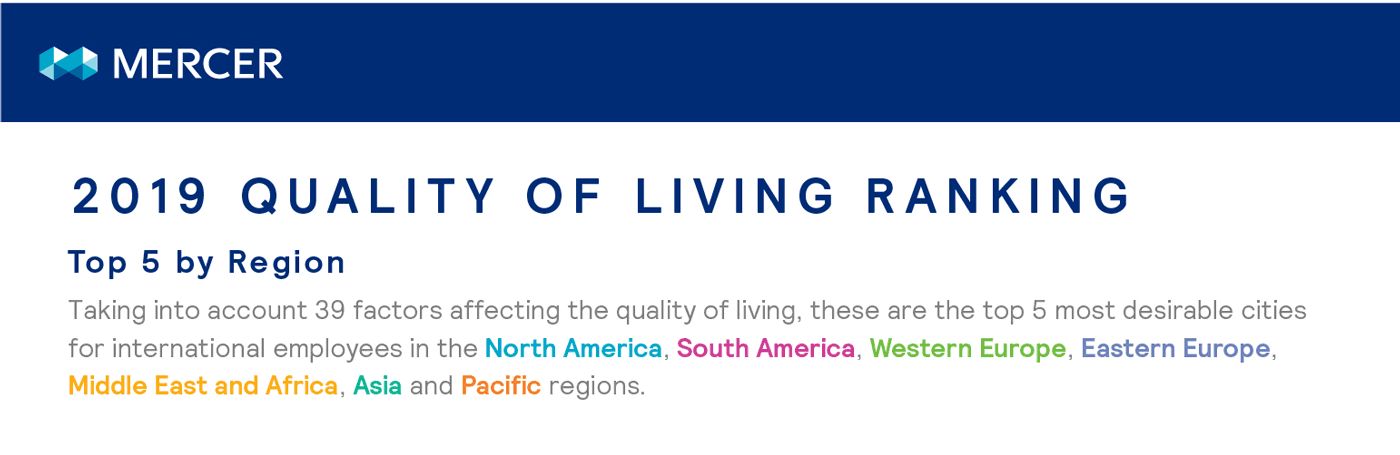 MERCER

2019 QUALITY OF LIVING RANKING

Top 5 by Region

Taking into account 39 factors affecting the quality of living, these are the top 5 most desirable cities for international employees in the North America, South America, Western Europe, Eastern Europe, Middle East and Africa, Asia and Pacific regions.