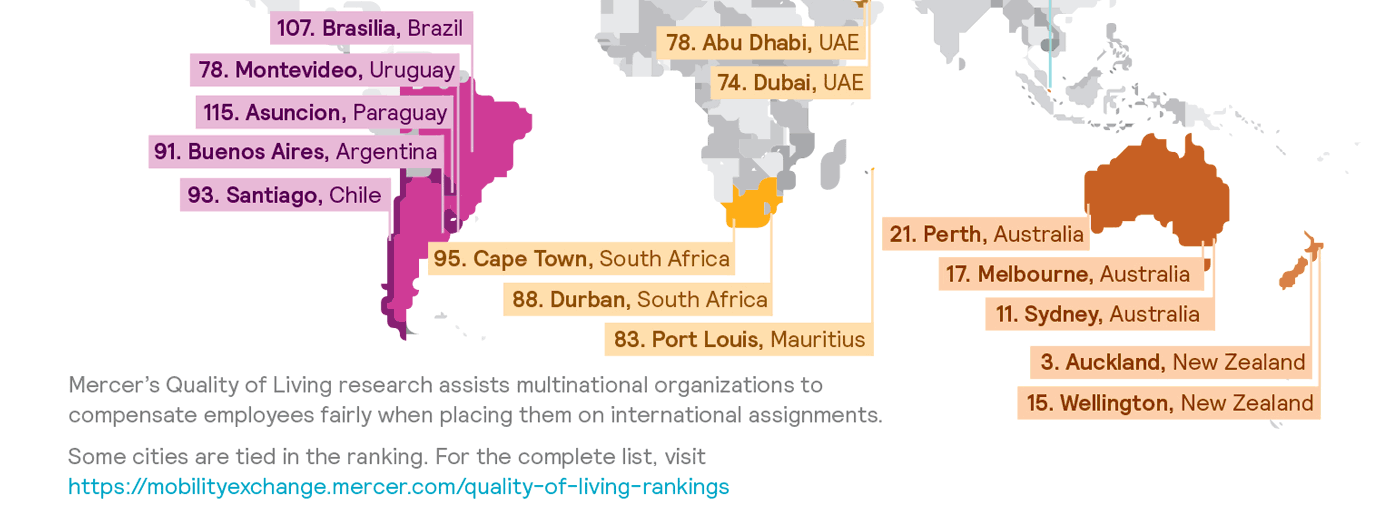 107. Brasilia, Brazil
78. Montevideo, Uruguay
115. Asuncion, Paraguay
91. Buenos Aires, Argentina
93. Santiago, Chile

78. Abu Dhabi, UAE
74. Dubai, UAE

95. Cape Town, South Africa
88. Durban, South Africa
83. Port Louis, Mauritius

21. Perth, Australia
17. Melbourne, Australia
11. Sydney, Australia
3. Auckland, New Zealand
15. Wellington, New Zealand

Mercer's Quality of Living research assists multinational organizations to compensate employees fairly when placing them on international assignments.

Some cities are tied in the ranking. For the complete list, visit https://mobilityexchange.mercer.com/quality-of-living-rankings