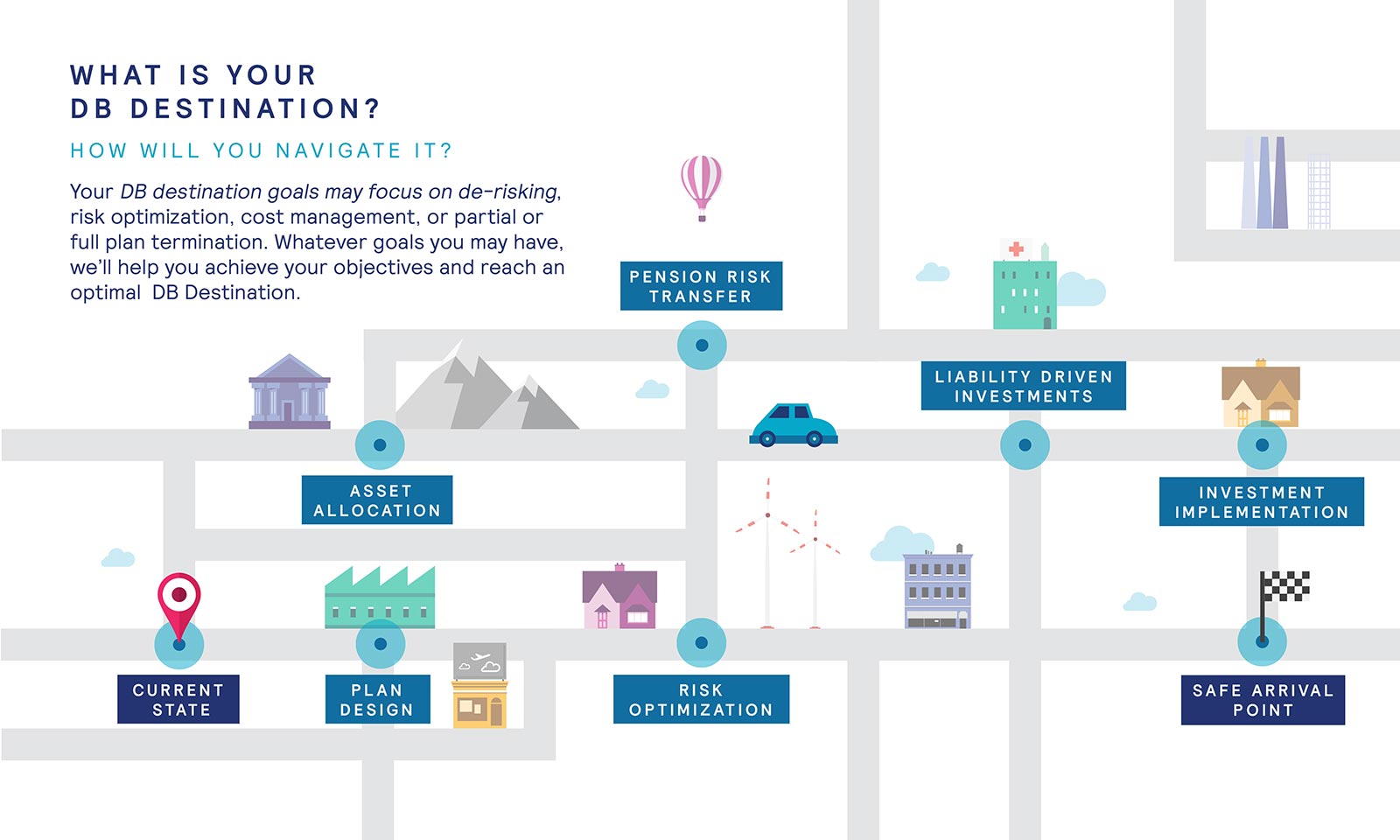 WHAT IS YOUR
DB DESTINATION?

HOW WILL YOU NAVIGATE IT?

Your DB destination goals may focus on de-risking, risk optimization, cost management, or partial or full plan termination. Whatever goals you may have, we'll help you achieve your objectives and reach an optimal DB Destination.

PENSION RISK TRANSFER

LIABILITY DRIVEN INVESTMENTS

ASSET ALLOCATION

INVESTMENT IMPLEMENTATION

CURRENT STATE

PLAN DESIGN

RISK OPTIMIZATION

SAFE ARRIVAL POINT