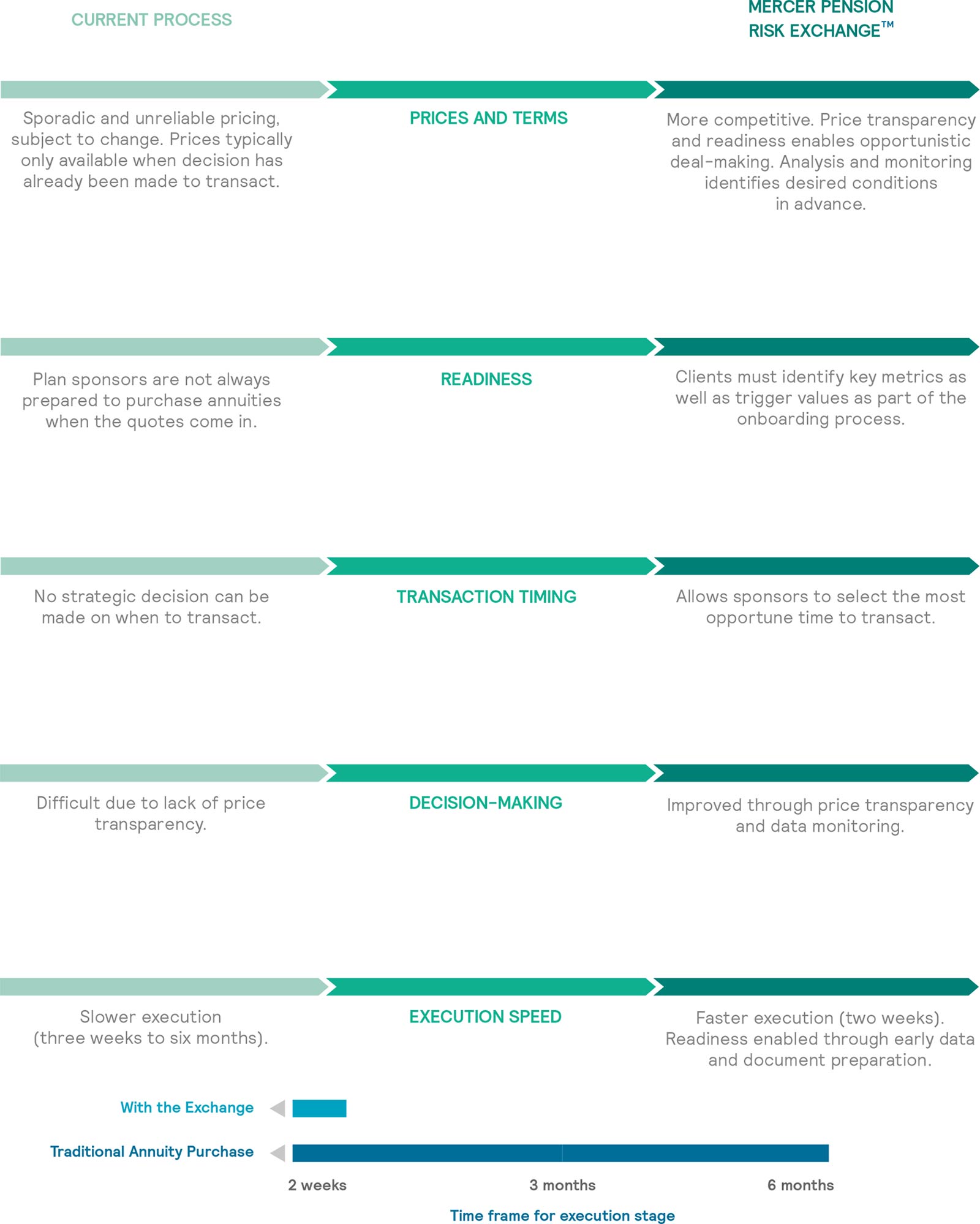 CURRENT PROCESS

MERCER PENSION RISK EXCHANGE™

Sporadic and unreliable pricing, subject to change. Prices typically only available when decision has already been made to transact.

PRICES AND TERMS

More competitive. Price transparency and readiness enables opportunistic deal-making. Analysis and monitoring identifies desired conditions in advance.

Plan sponsors are not always prepared to purchase annuities when the quotes come in.

READINESS

Clients must identify key metrics as well as trigger values as part of the onboarding process.

No strategic decision can be made on when to transact.

TRANSACTION TIMING

Allows sponsors to select the most opportune time to transact.

Difficult due to lack of price transparency.

DECISION-MAKING

Improved through price transparency and data monitoring.

Slower execution (three weeks to six months).

EXECUTION SPEED

Faster execution (two weeks). Readiness enabled through early data and document preparation.

With the Exchange

Traditional Annuity Purchase

2 weeks

3 months

6 months

Time frame for execution stage