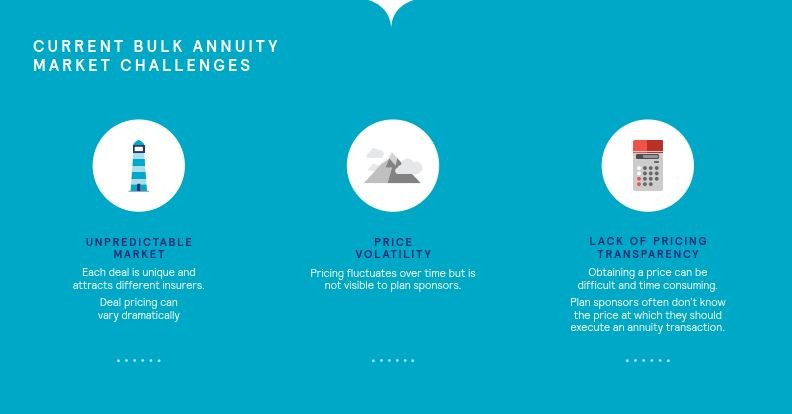 CURRENT BULK ANNUITY MARKET CHALLENGES

UNPREDICTABLE MARKET

Each deal is unique and attracts different insurers.

Deal pricing can vary dramatically

PRICE VOLATILITY

Pricing fluctuates over time but is not visible to plan sponsors.

LACK OF PRICING TRANSPARENCY

Obtaining a price can be difficult and time consuming.

Plan sponsors often don't know the price at which they should execute an annuity transaction.