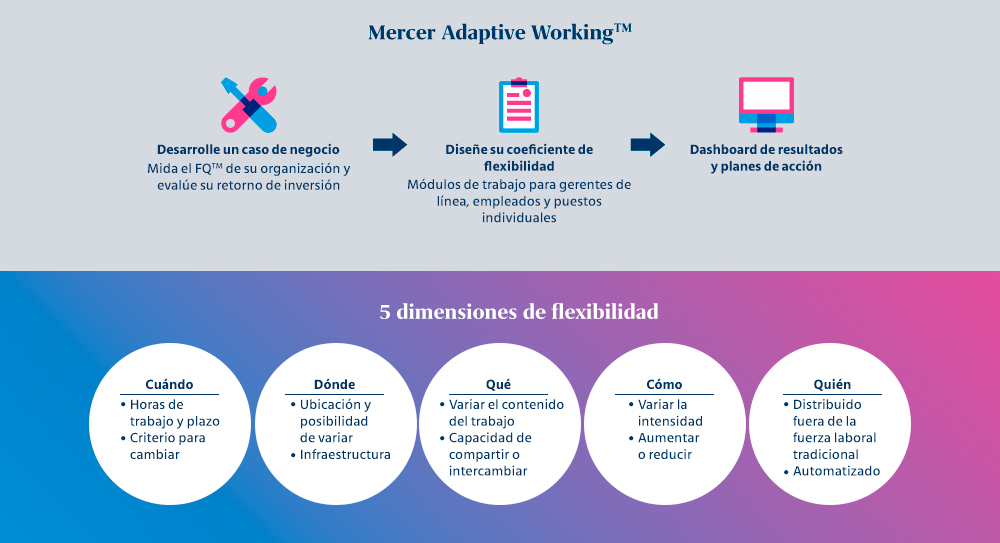 Mercer Adaptive Working™

Desarrolle un caso de negocio
Mida el FQ™ de su organización y evalúe su retorno de inversión

Diseñe su coeficiente de flexibilidad
Módulos de trabajo para gerentes de línea, empleados y puestos individuales

Dashboard de resultados y planes de acción

5 dimensiones de flexibilidad

Cuándo
• Horas de trabajo y plazo
• Criterio para cambiar

Dónde
• Ubicación y posibilidad de variar
• Infraestructura

Qué
• Variar el contenido del trabajo
• Capacidad de compartir o intercambiar

Cómo
• Variar la intensidad
• Aumentar o reducir

Quién
• Distribuido fuera de la fuerza laboral tradicional
• Automatizado