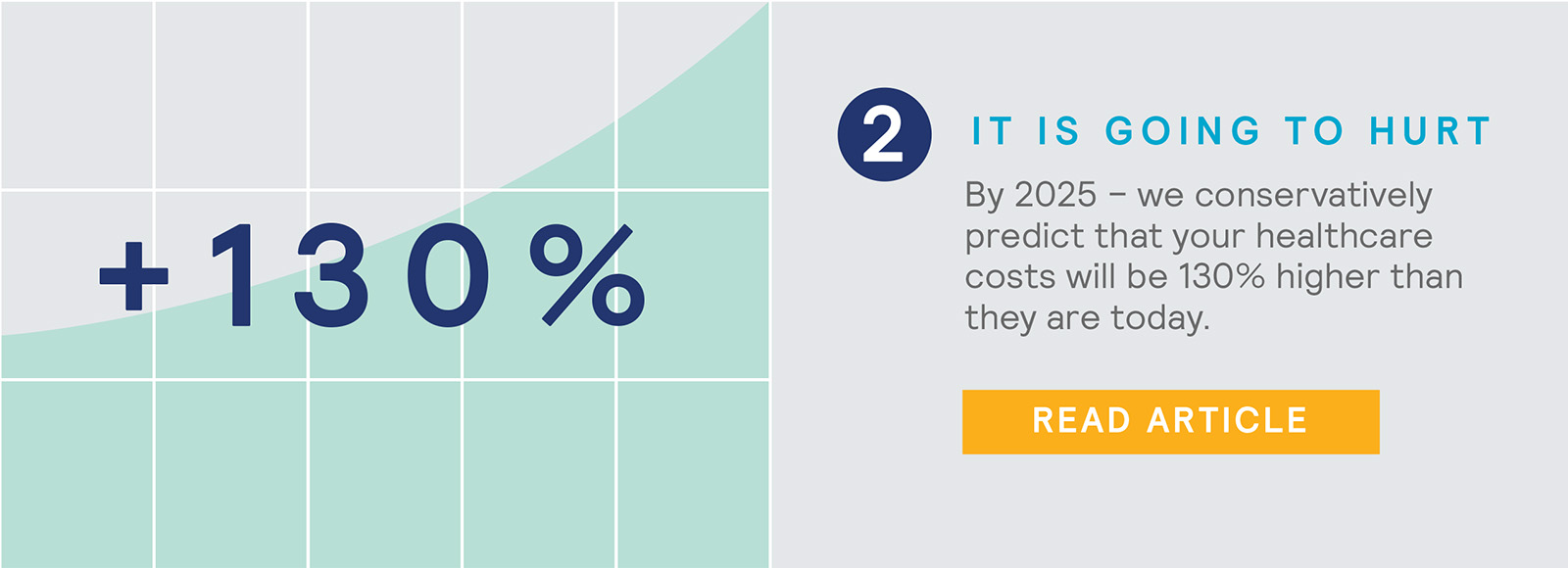 +130%

2

IT IS GOING TO HURT

By 2025 – we conservatively predict that your healthcare costs will be 130% higher than they are today.

READ ARTICLE