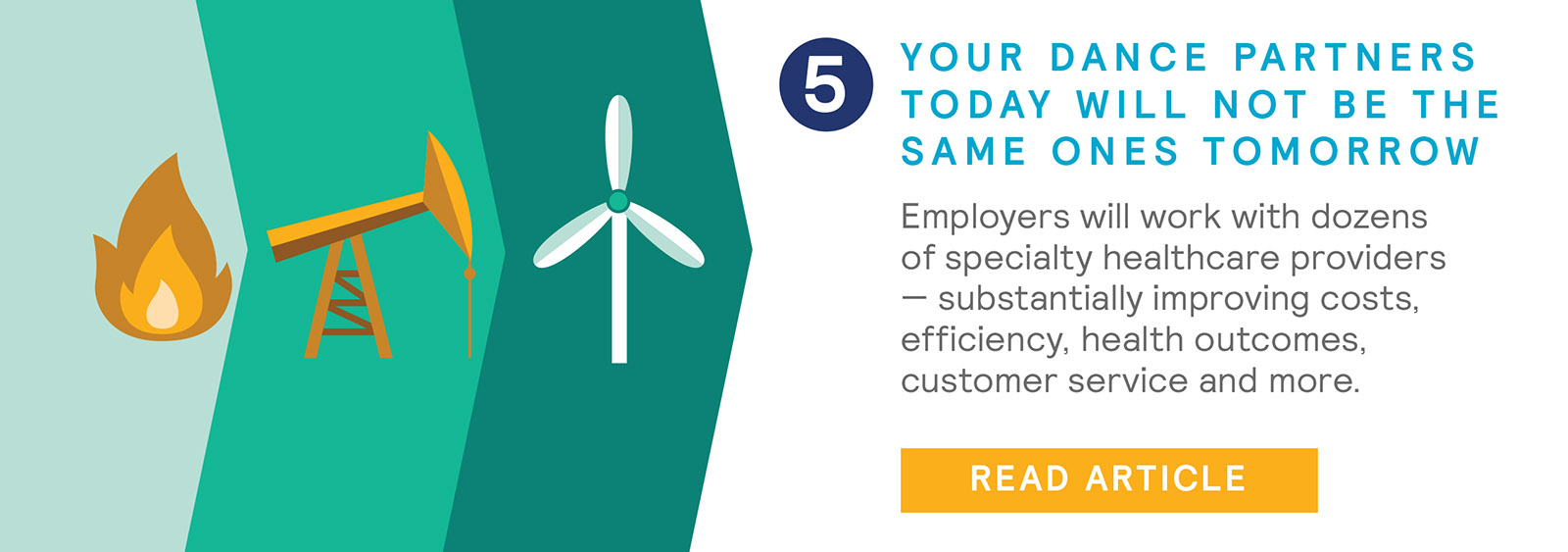 5

YOUR DANCE PARTNERS TODAY WILL NOT BE THE SAME ONES TOMORROW

Employers will work with dozens of specialty healthcare providers — substantially improving costs, efficiency, health outcomes, customer service and more.

READ ARTICLE