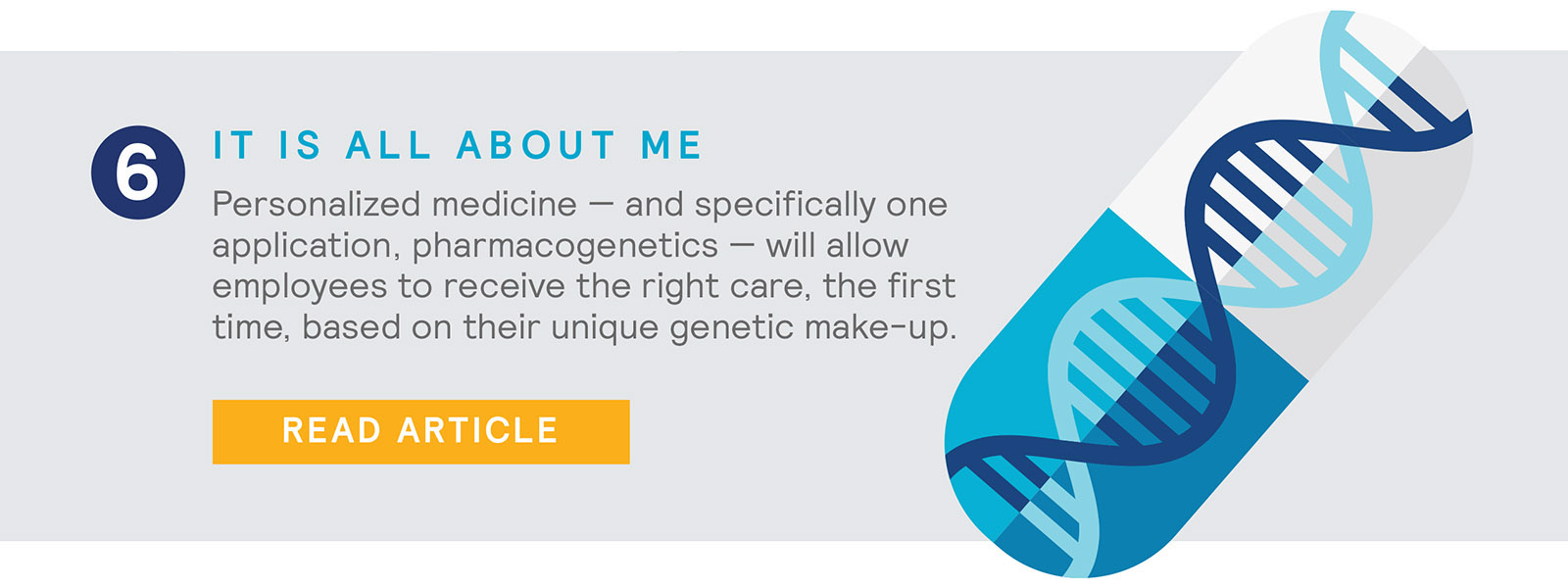 6

IT IS ALL ABOUT ME

Personalized medicine — and specifically one application, pharmacogenetics — will allow employees to receive the right care, the first time, based on their unique genetic make-up.

READ ARTICLE