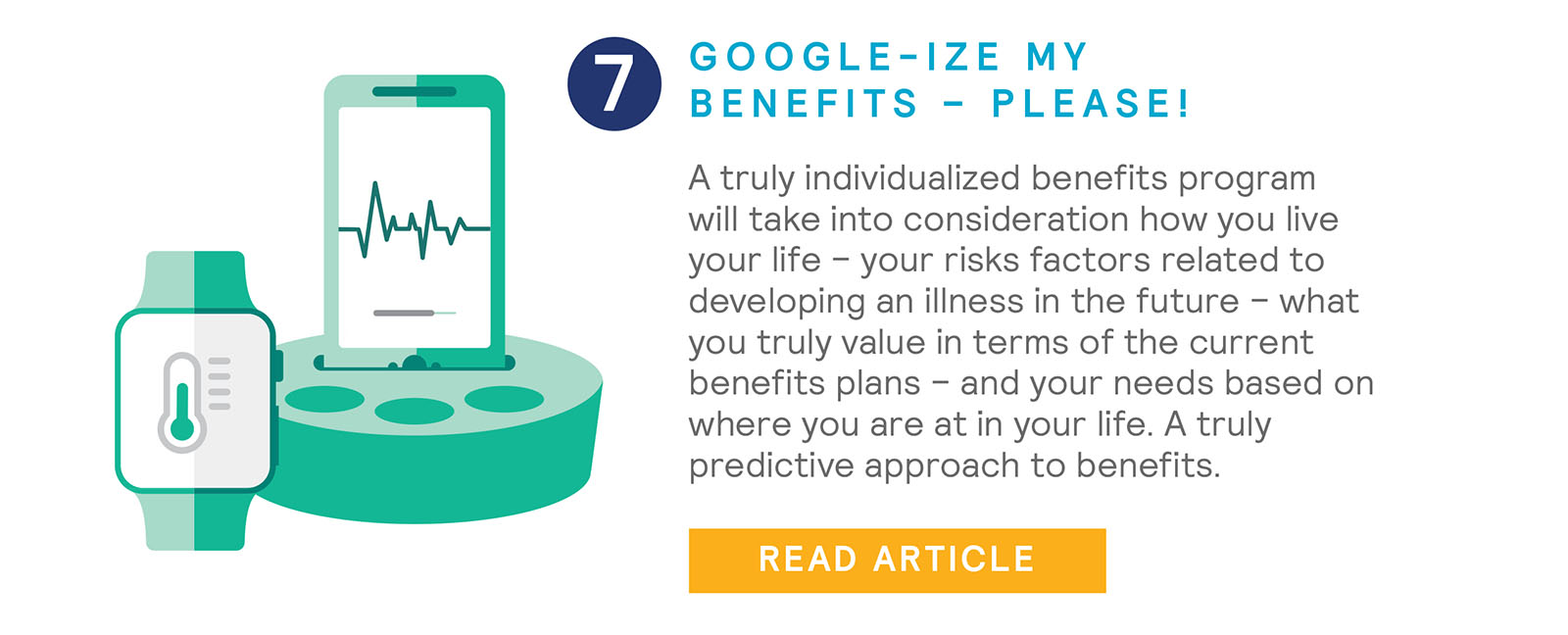 7

GOOGLE-IZE MY BENEFITS – PLEASE!

A truly individualized benefits program will take into consideration how you live your life – your risks factors related to developing an illness in the future – what you truly value in terms of the current benefits plans – and your needs based on where you are at in your life. A truly predictive approach to benefits.

READ ARTICLE