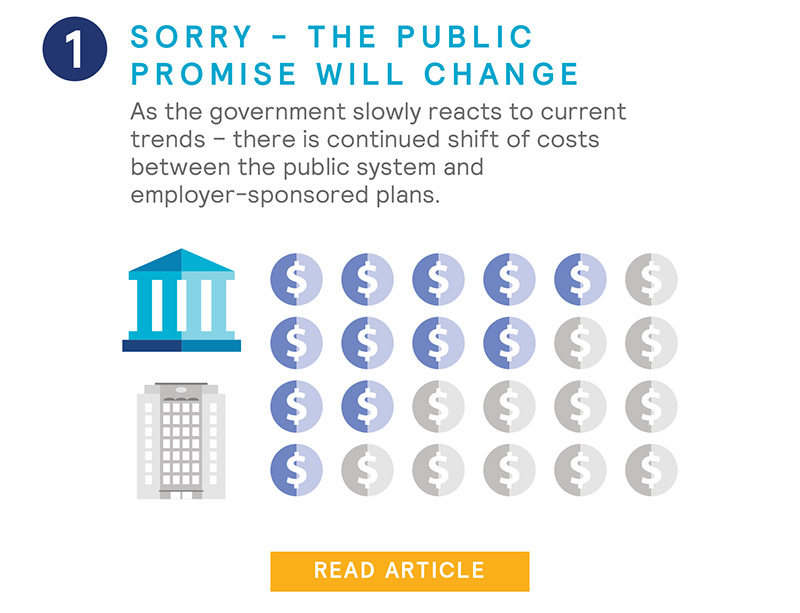 1

SORRY – THE PUBLIC PROMISE WILL CHANGE

As the government slowly reacts to current trends – there is continued shift of costs between the public system and employer-sponsored plans.

$ $ $ $ $ $
$ $ $ $ $ $
$ $ $ $ $ $
$ $ $ $ $ $

READ ARTICLE