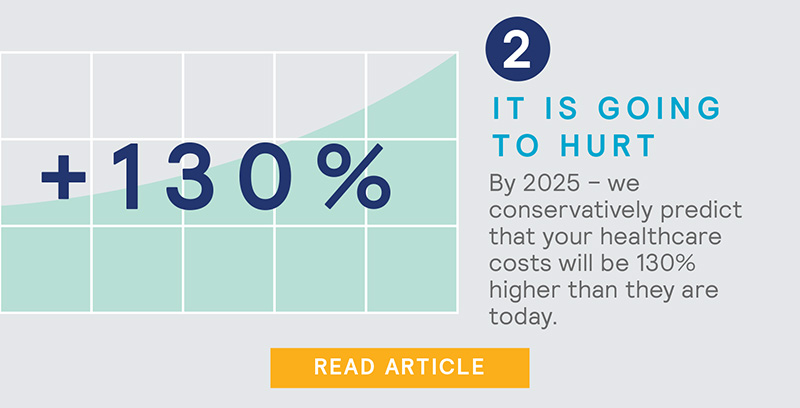 +130%

2

IT IS GOING TO HURT

By 2025 – we conservatively predict that your healthcare costs will be 130% higher than they are today.

READ ARTICLE