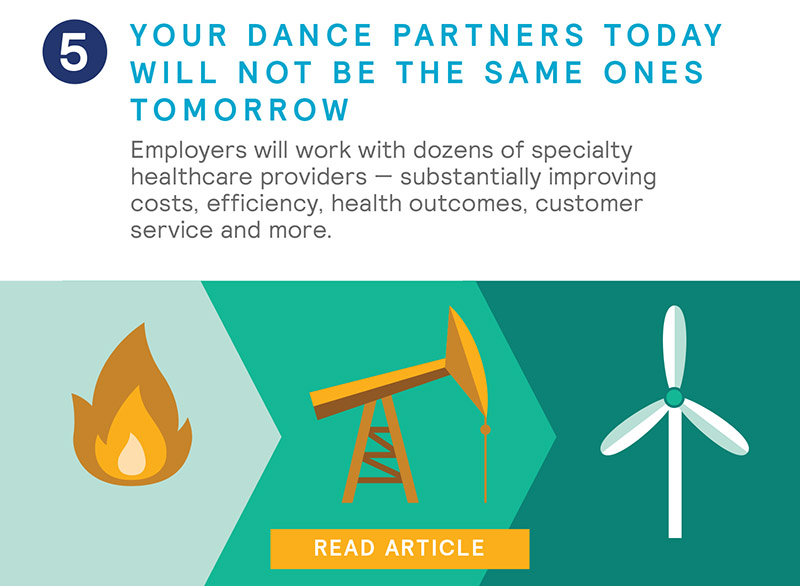 5

YOUR DANCE PARTNERS TODAY WILL NOT BE THE SAME ONES TOMORROW

Employers will work with dozens of specialty healthcare providers — substantially improving costs, efficiency, health outcomes, customer service and more.

READ ARTICLE