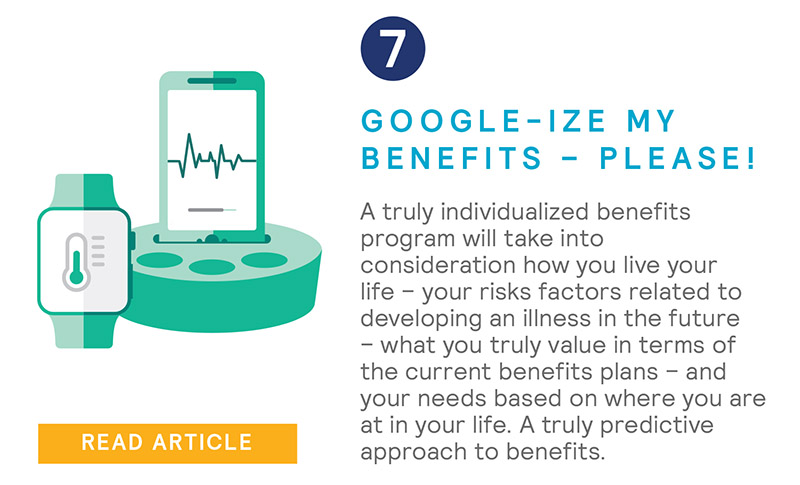 7

GOOGLE-IZE MY BENEFITS – PLEASE!

A truly individualized benefits program will take into consideration how you live your life – your risks factors related to developing an illness in the future – what you truly value in terms of the current benefits plans – and your needs based on where you are at in your life. A truly predictive approach to benefits.

READ ARTICLE