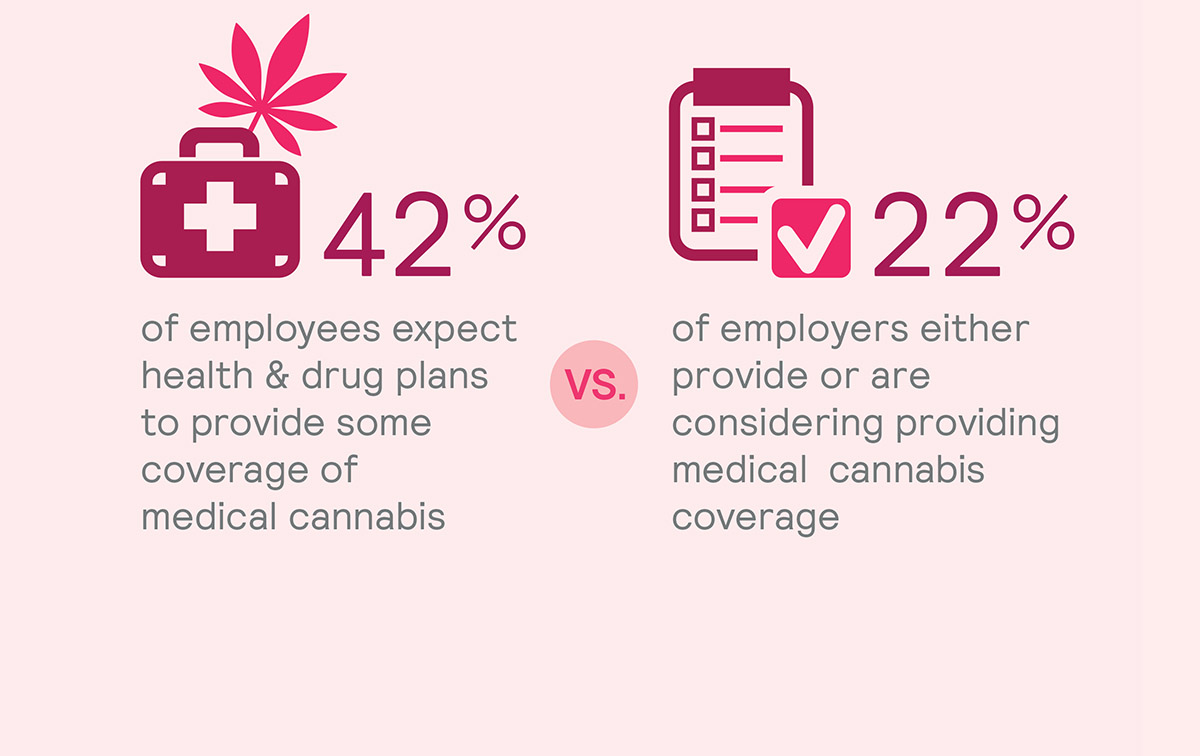 42%

of employees expect health & drug plans to provide some coverage of medical cannabis

VS.

22%

of employers either provide or are considering providing medical cannabis coverage