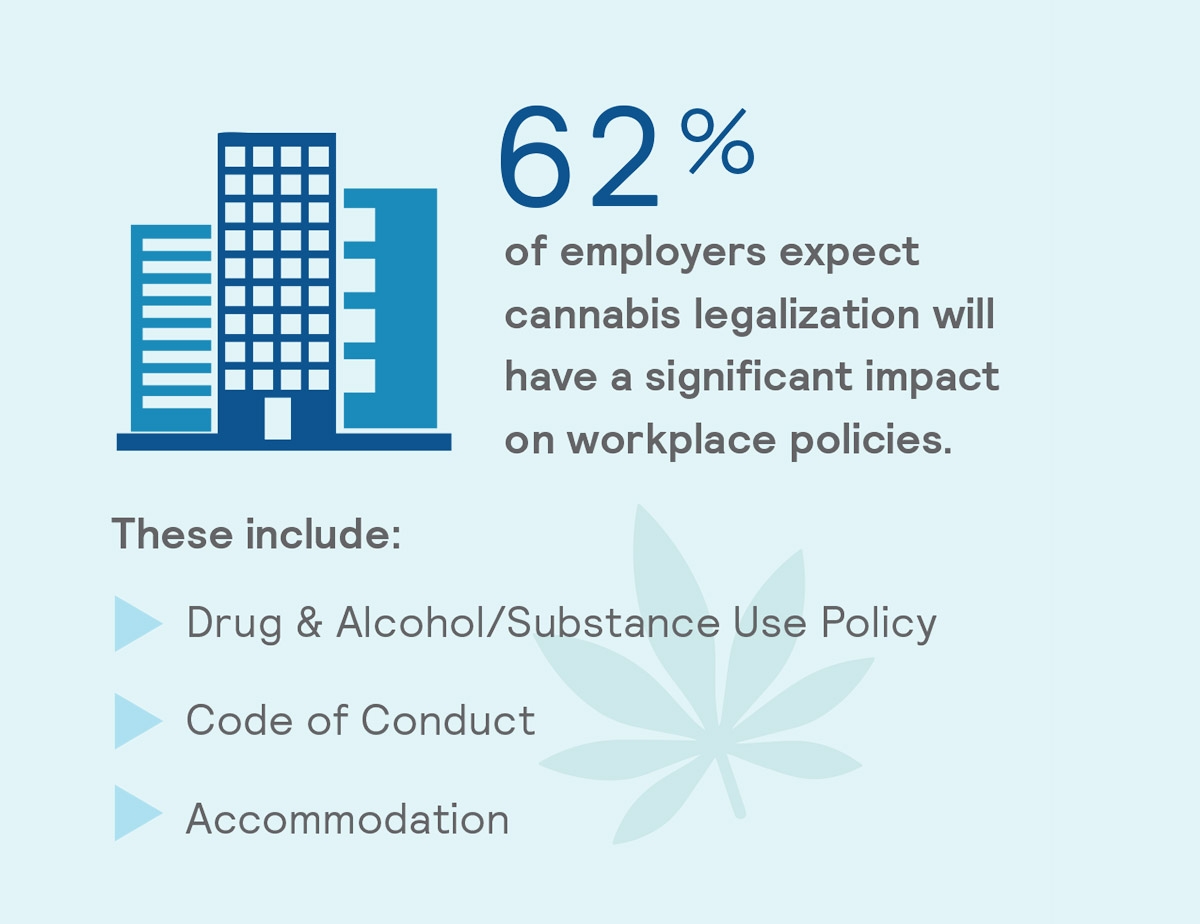 62%

of employers expect cannabis legalization will have a significant impact on workplace policies.

These include:

Drug & Alcohol/Substance Use Policy

Code of Conduct

Accommodation