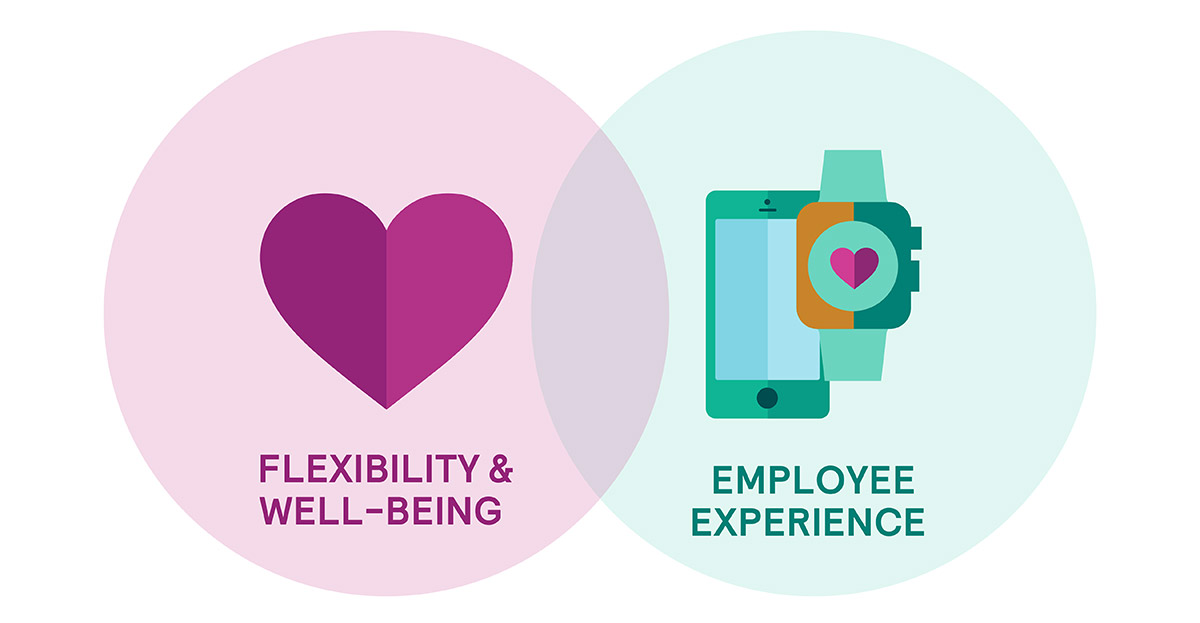 FLEXIBILITY & WELL-BEING

EMPLOYEE EXPERIENCE