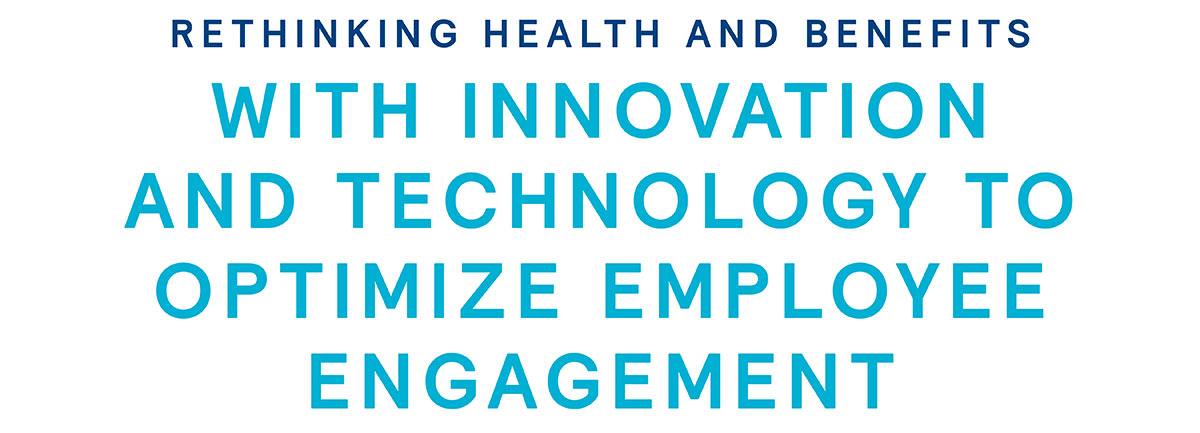 RETHINKING HEALTH AND BENEFITS

WITH INNOVATION AND TECHNOLOGY TO OPTIMIZE EMPLOYEE ENGAGEMENT