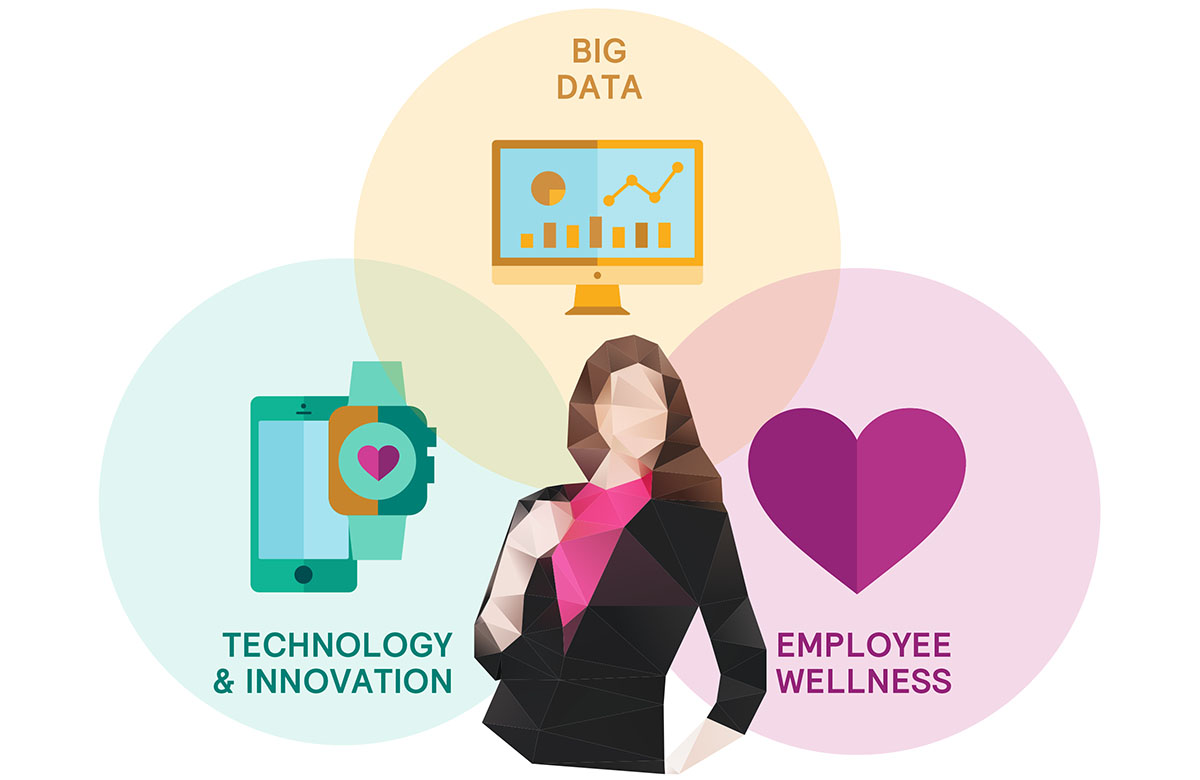 BIG DATA

TECHNOLOGY & INNOVATION

EMPLOYEE WELLNESS