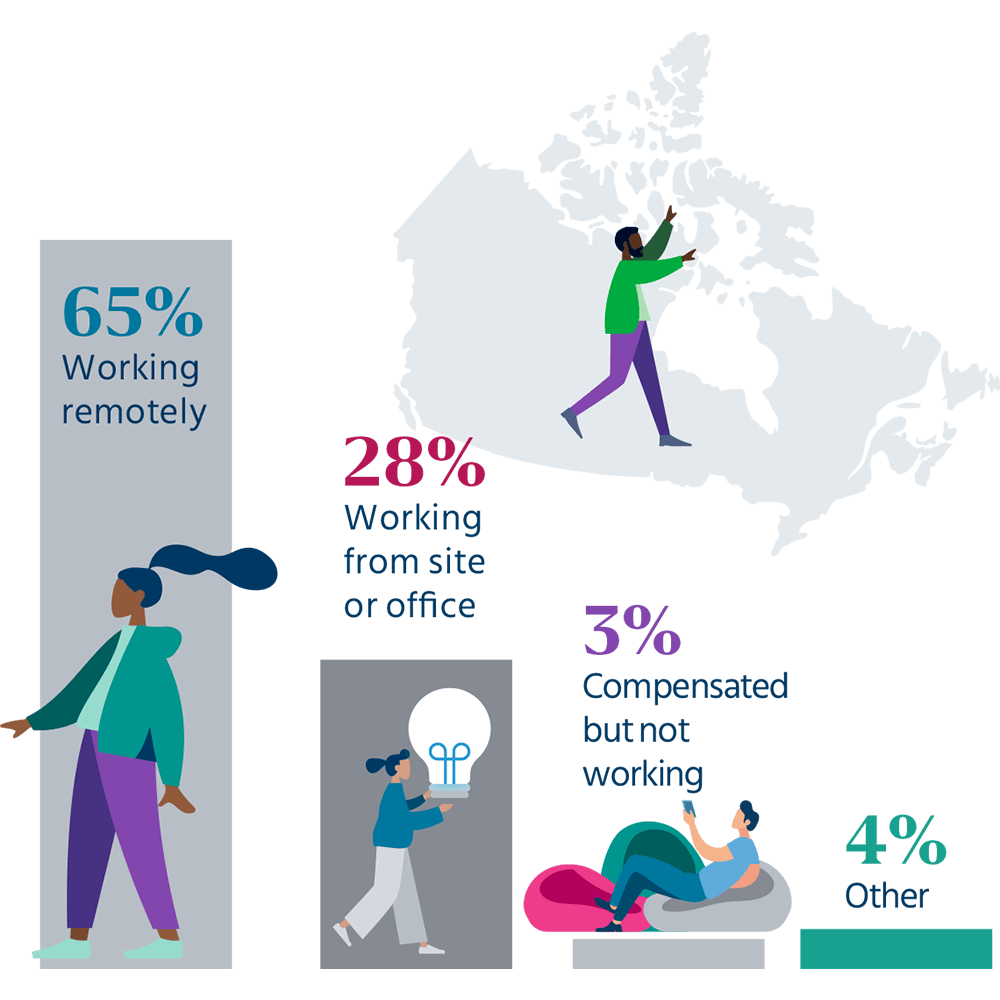 65%
Working remotely

28%
Working from site or office

3%
Compensated but not working

4%
Other