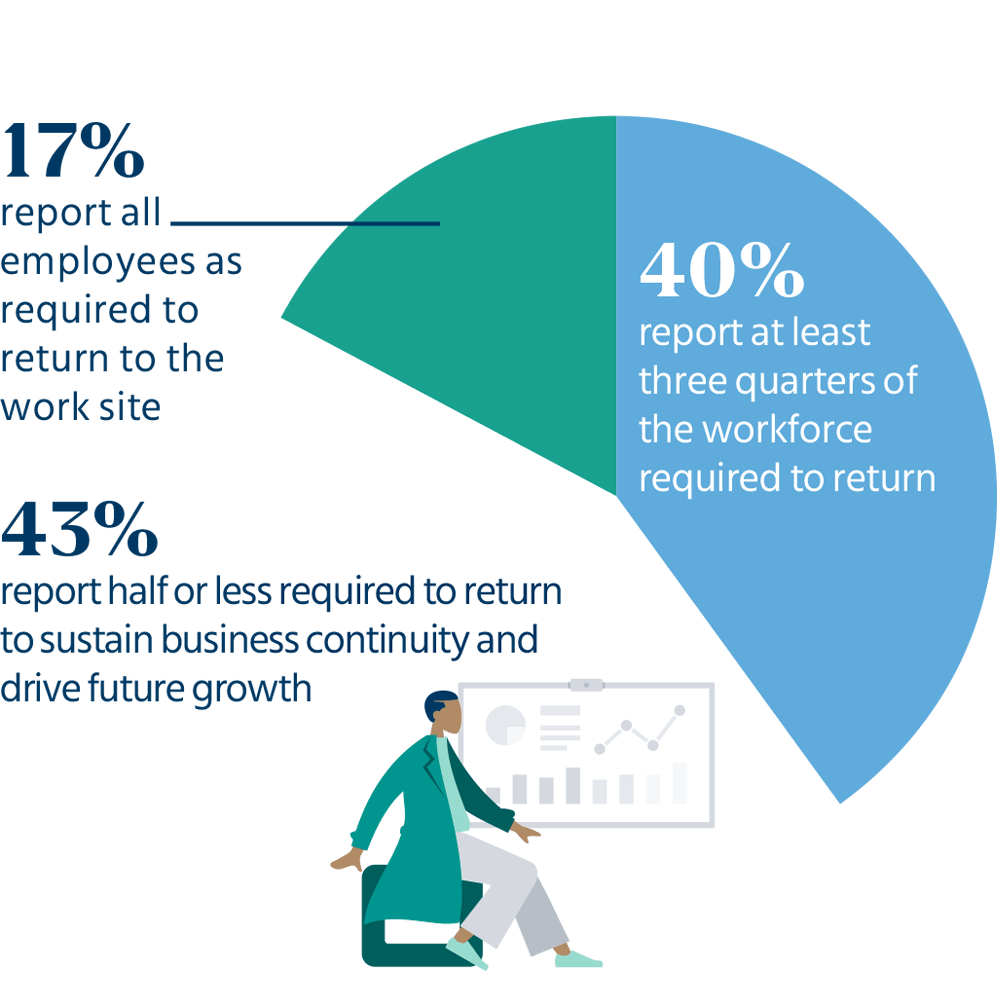 17%
report all employees as required to return to the work site

40%
report at least three quarters of the workforce required to return

43%
report half or less required to return to sustain business continuity and drive future growth