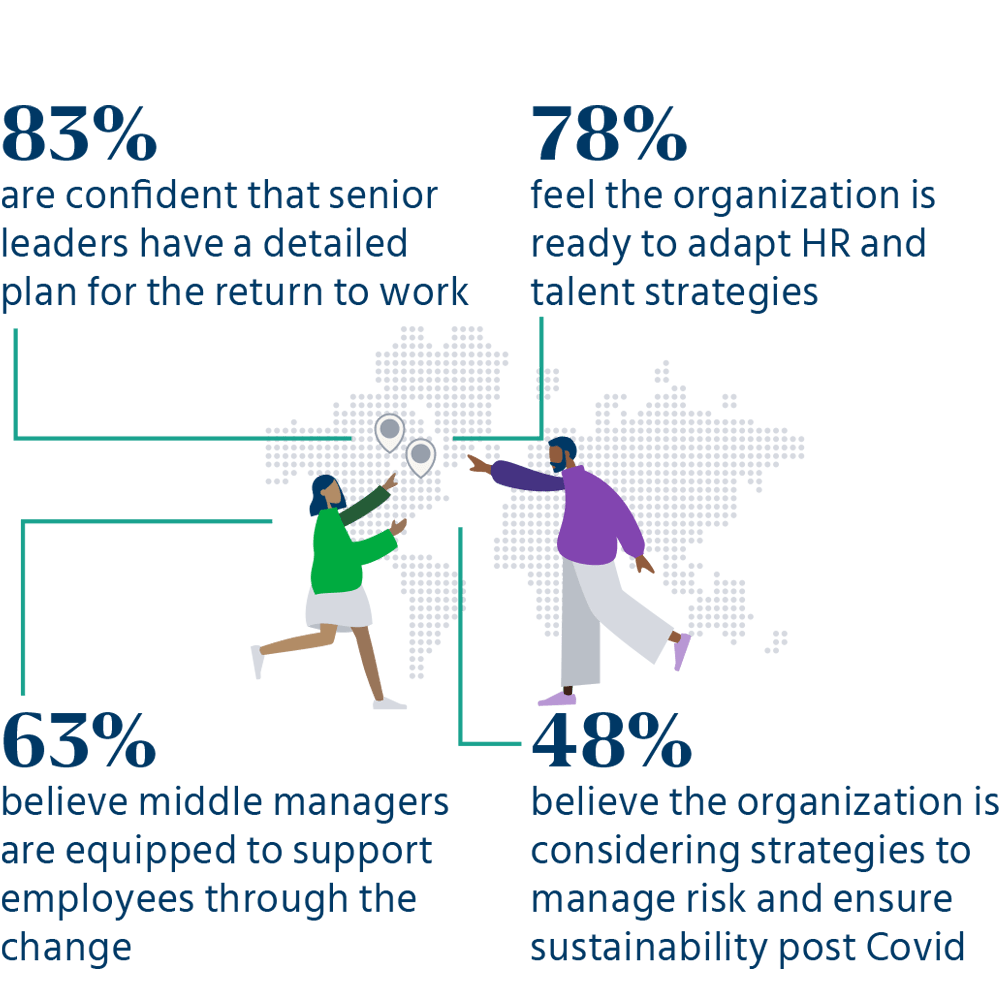 83%
are confident that senior leaders have a detailed plan for the return to work

78%
feel the organization is ready to adapt HR and talent strategies

63%
believe middle managers are equipped to support employees through the change

48%
believe the organization is considering strategies to manage risk and ensure sustainability post Covid