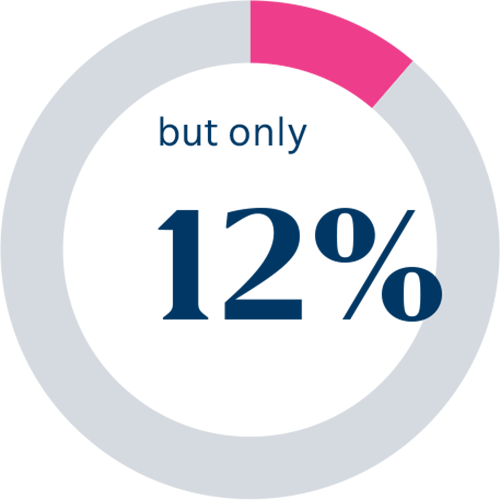 but only

12%