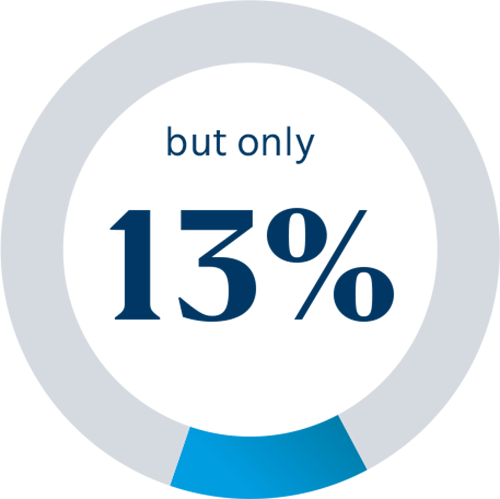 but only

13%