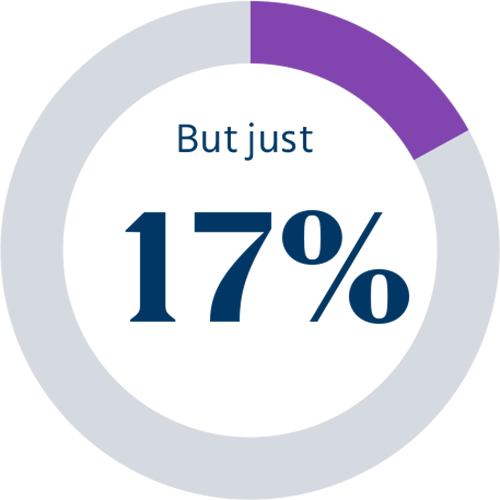 But just

17%