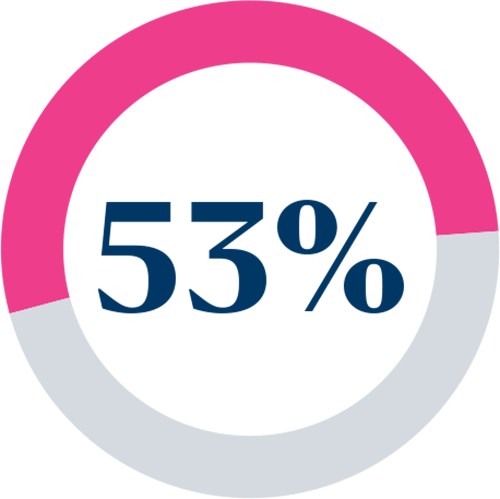 53%