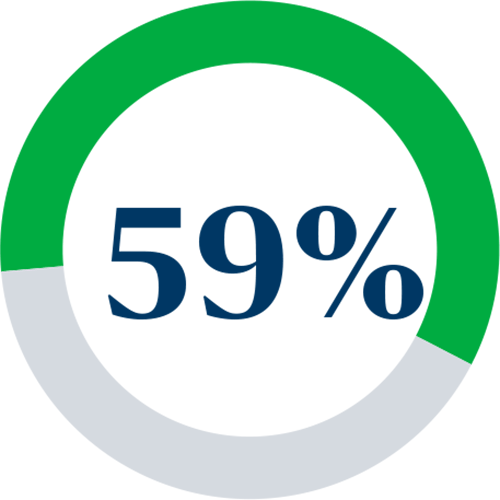 59%