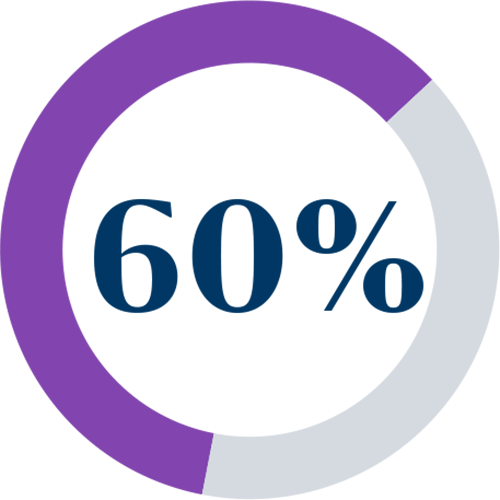 60%