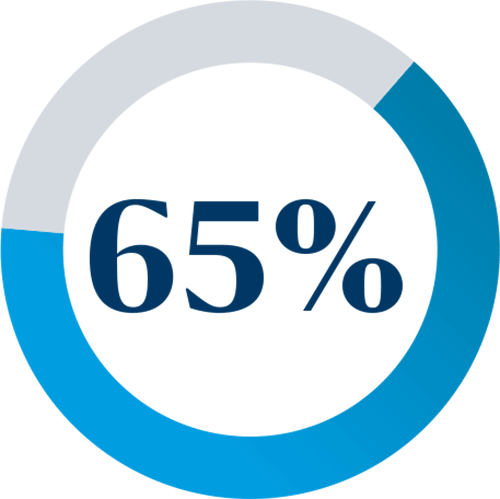 65%