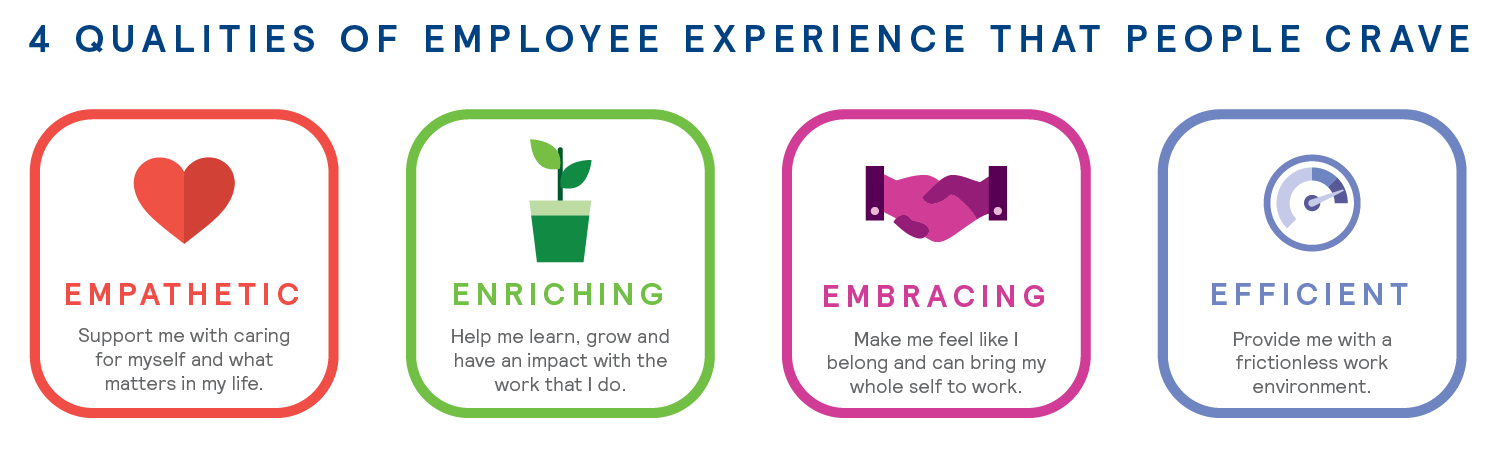 4 QUALITIES OF EMPLOYEE EXPERIENCE THAT PEOPLE CRAVE

EMPATHETIC

Support me with caring for myself and what matters in my life.

ENRICHING

Help me learn, grow and have an impact with the work that I do.

EMBRACING

Make me feel like I belong and can bring my whole self to work.

EFFICIENT

Provide me with a frictionless work environment.