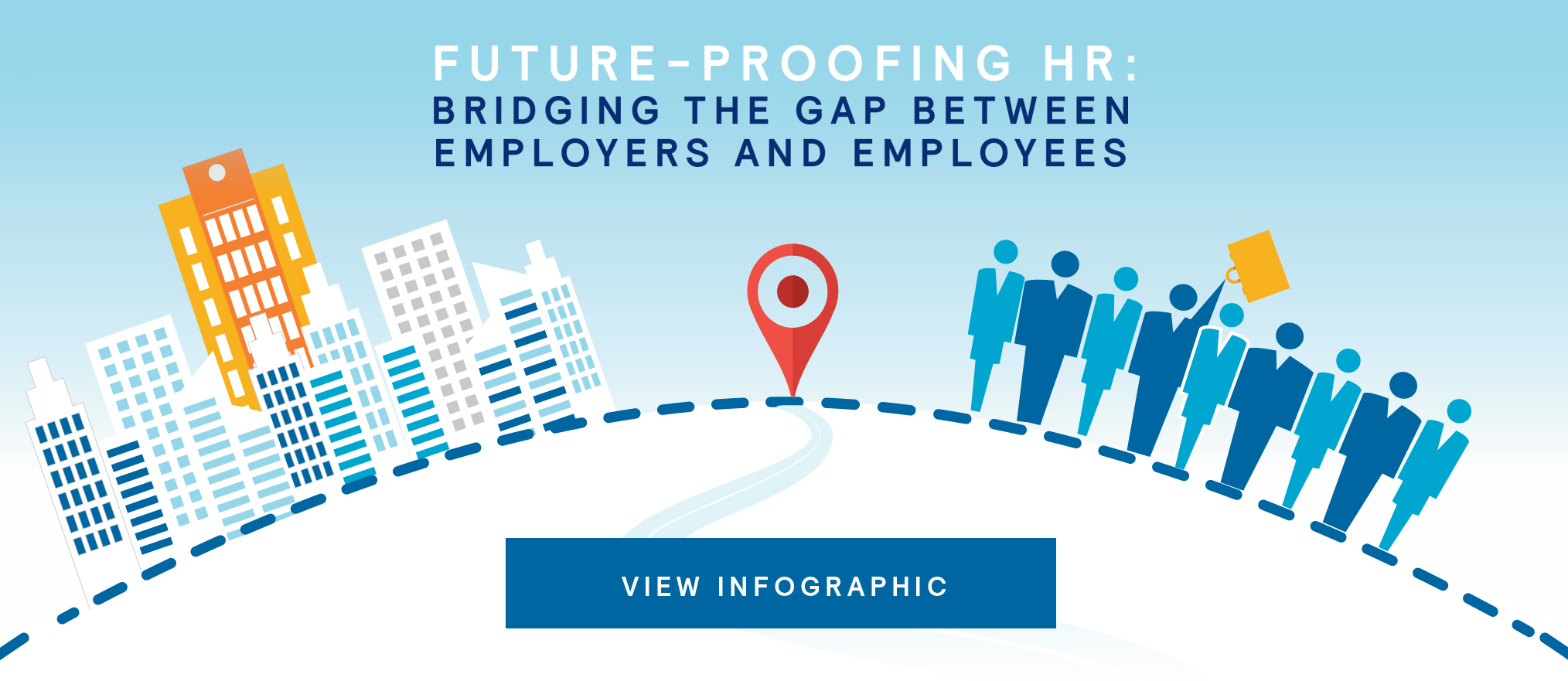 FUTURE-PROOFING HR:
BRIDGING THE GAP BETWEEN EMPLOYERS AND EMPLOYEES

VIEW INFOGRAPHIC