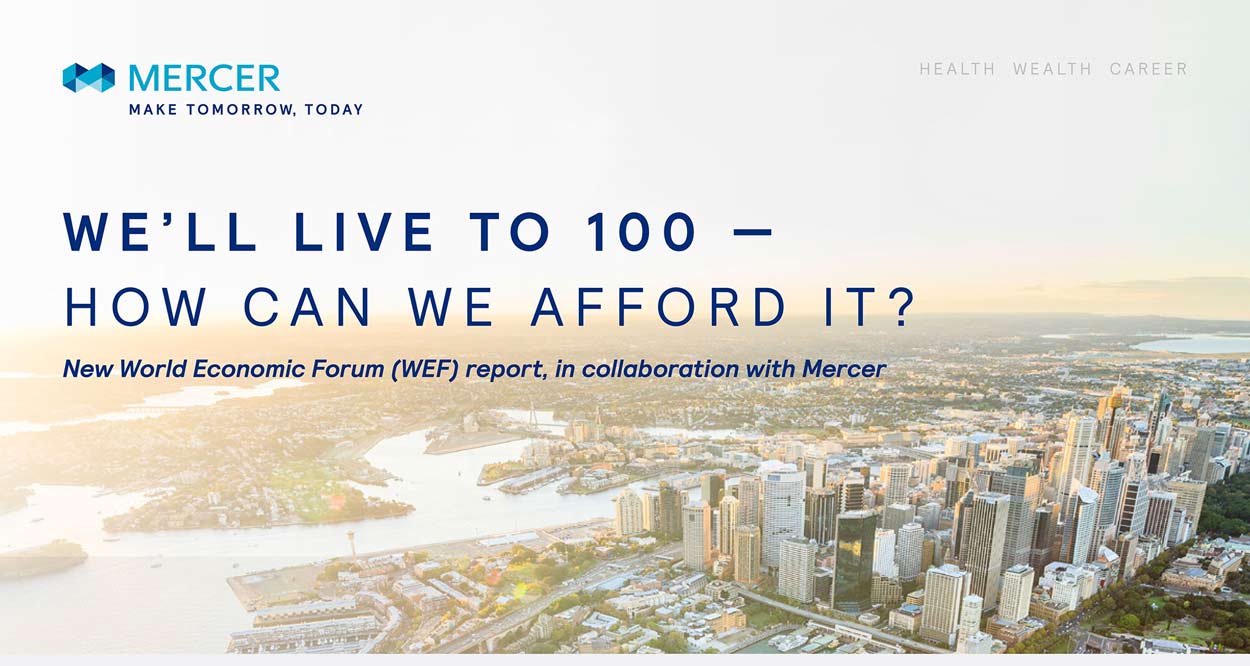 MERCER
MAKE TOMORROW, TODAY

HEALTH WEALTH CAREER

WE'LL LIVE TO 100 —
HOW CAN WE AFFORD IT?

New World Economic Forum (WEF) report, in collaboration with Mercer