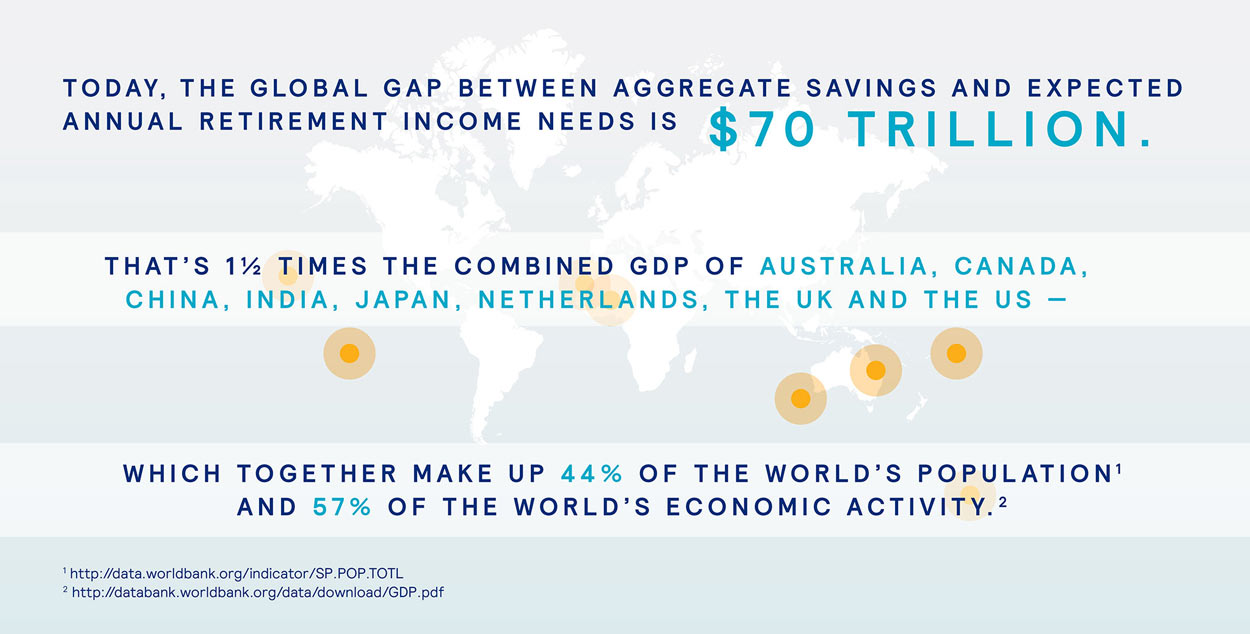 TODAY, THE GLOBAL GAP BETWEEN AGGREGATE SAVINGS AND EXPECTED ANNUAL RETIREMENT INCOME NEEDS IS $70 TRILLION.

THAT'S 1½ TIMES THE COMBINED GDP OF AUSTRALIA, CANADA, CHINA, INDIA, JAPAN, NETHERLANDS, THE UK AND THE US —

WHICH TOGETHER MAKE UP 44% OF THE WORLD'S POPULATION$^1$ AND 57% OF THE WORLD'S ECONOMIC ACTIVITY.$^2$

$^1$ http://data.worldbank.org/indicator/SP.POP.TOTL
$^2$ http://databank.worldbank.org/data/download/GDP.pdf