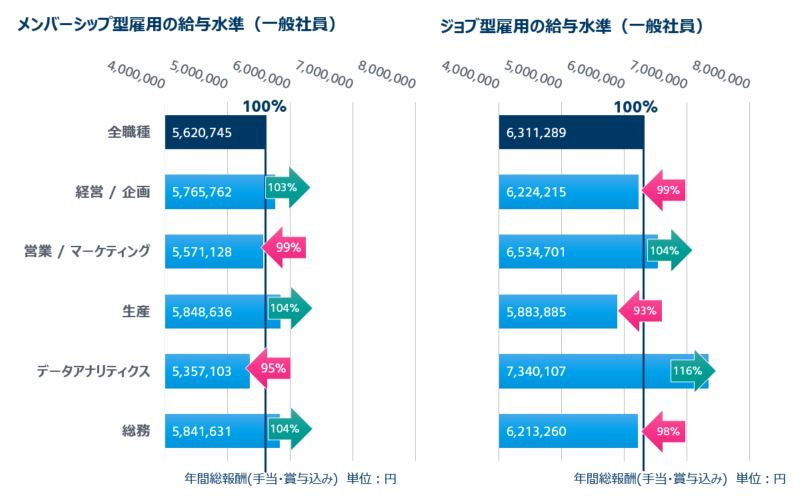 メンバーシップ型雇用の給与水準（一般社員）

4,000,000 5,000,000 6,000,000 7,000,000 8,000,000

100%

全職種 5,620,745

経営 / 企画 5,765,762 103%

営業 / マーケティング 5,571,128 99%

生産 5,848,636 104%

データアナリティクス 5,357,103 95%

総務 5,841,631 104%

年間総報酬(手当・賞与込み) 単位：円

ジョブ型雇用の給与水準（一般社員）

4,000,000 5,000,000 6,000,000 7,000,000 8,000,000

100%

6,311,289

6,224,215 99%

6,534,701 104%

5,883,885 93%

7,340,107 116%

6,213,260 98%

年間総報酬(手当・賞与込み) 単位：円